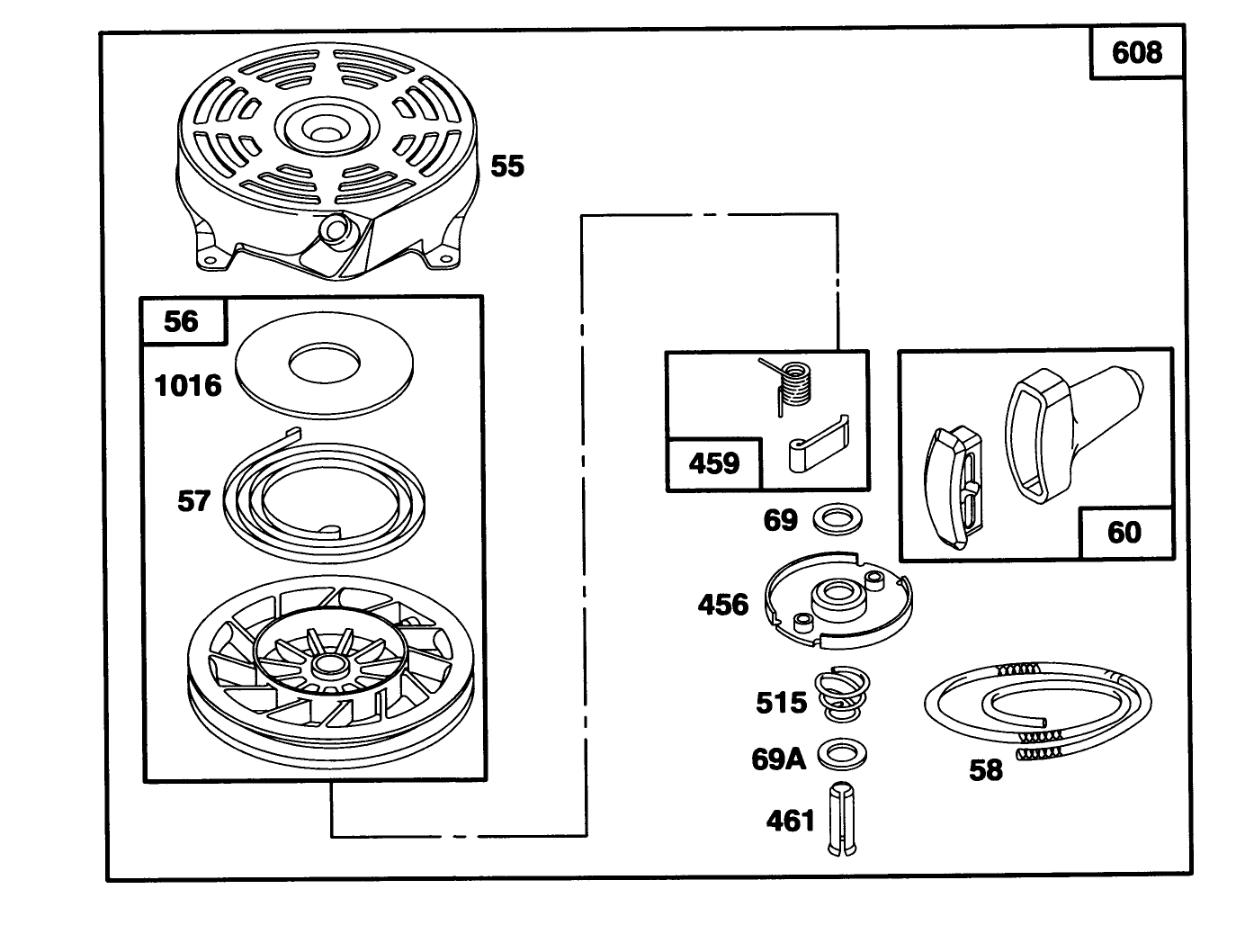 608

55

56

1016

57

459

69

60

456

515

69A

58

461