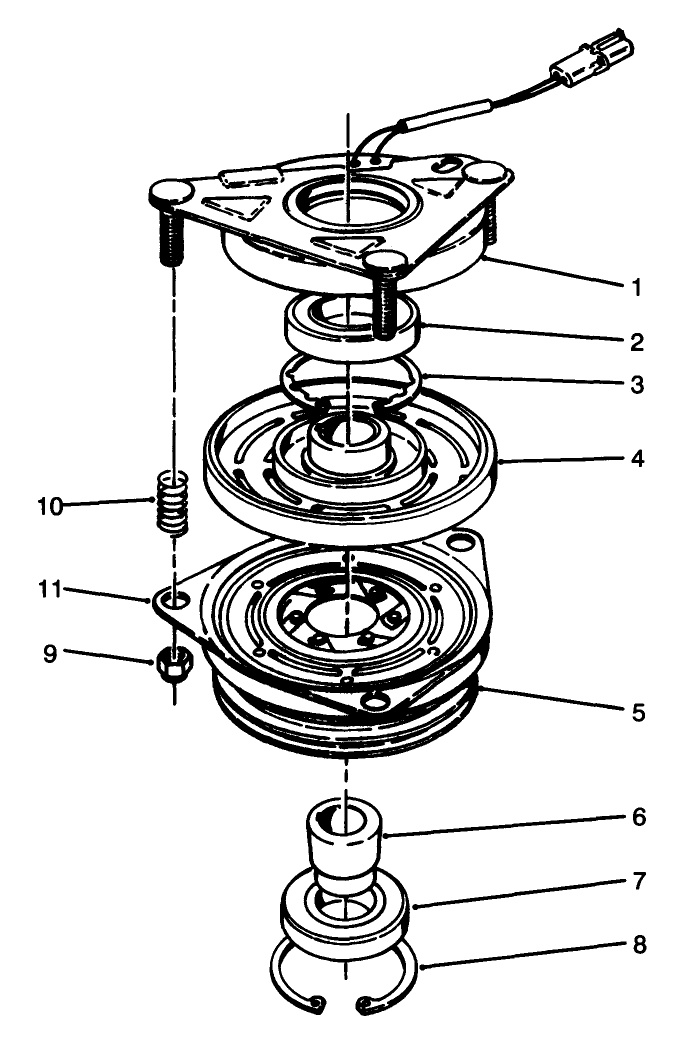 1
2
3
4
10
11
9
5
6
7
8