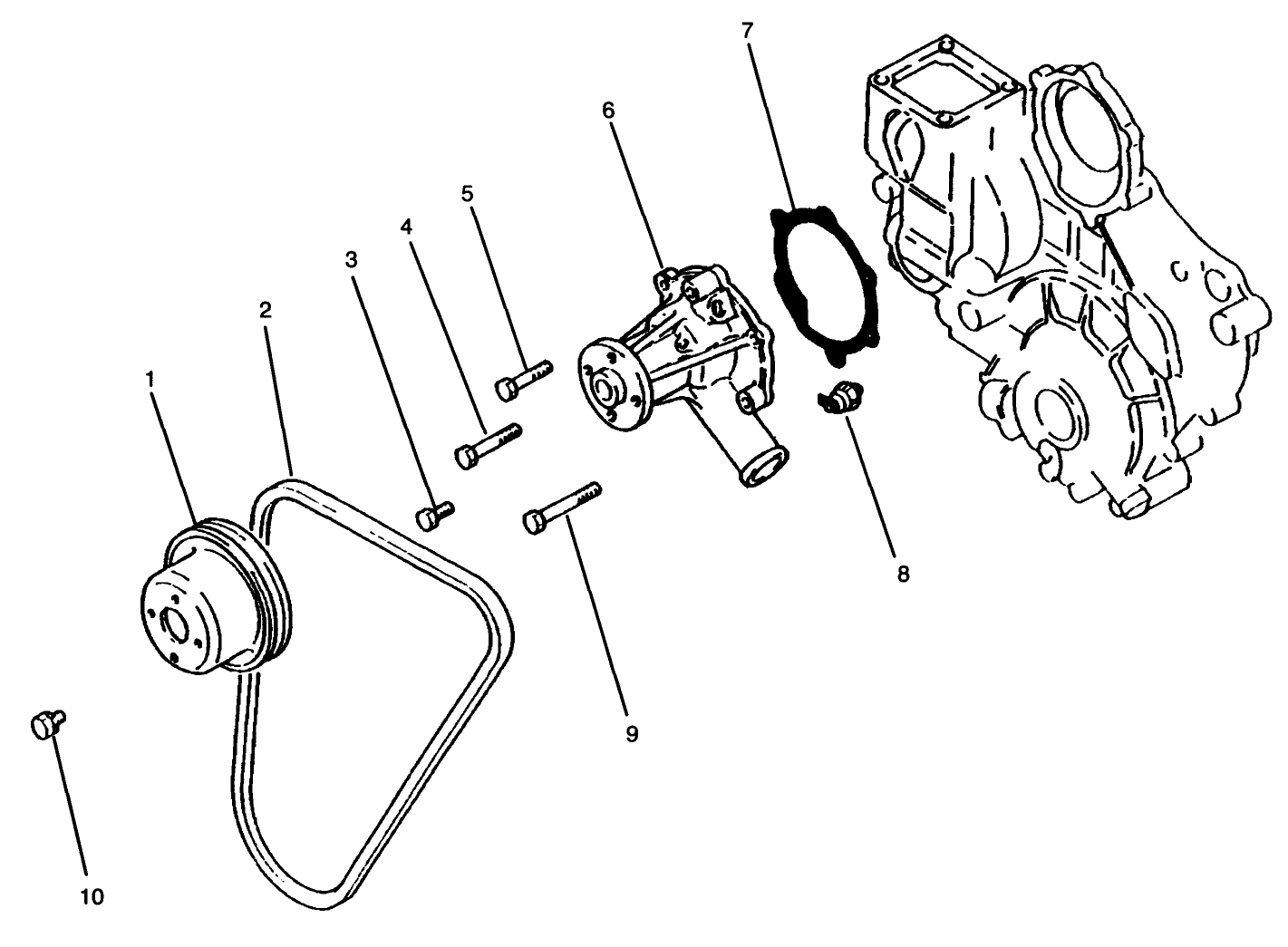 7
6
5
4
3
2
1
8
9
10