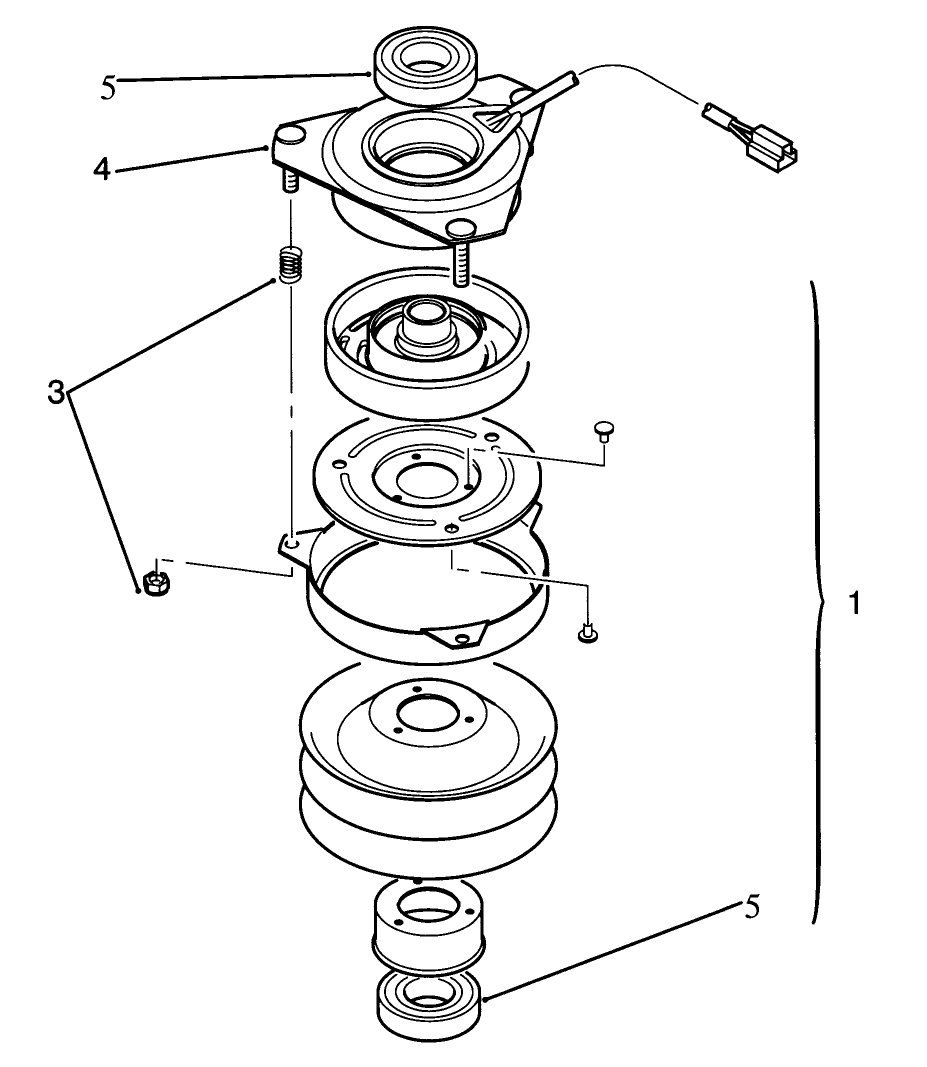 5
4
3
1
5