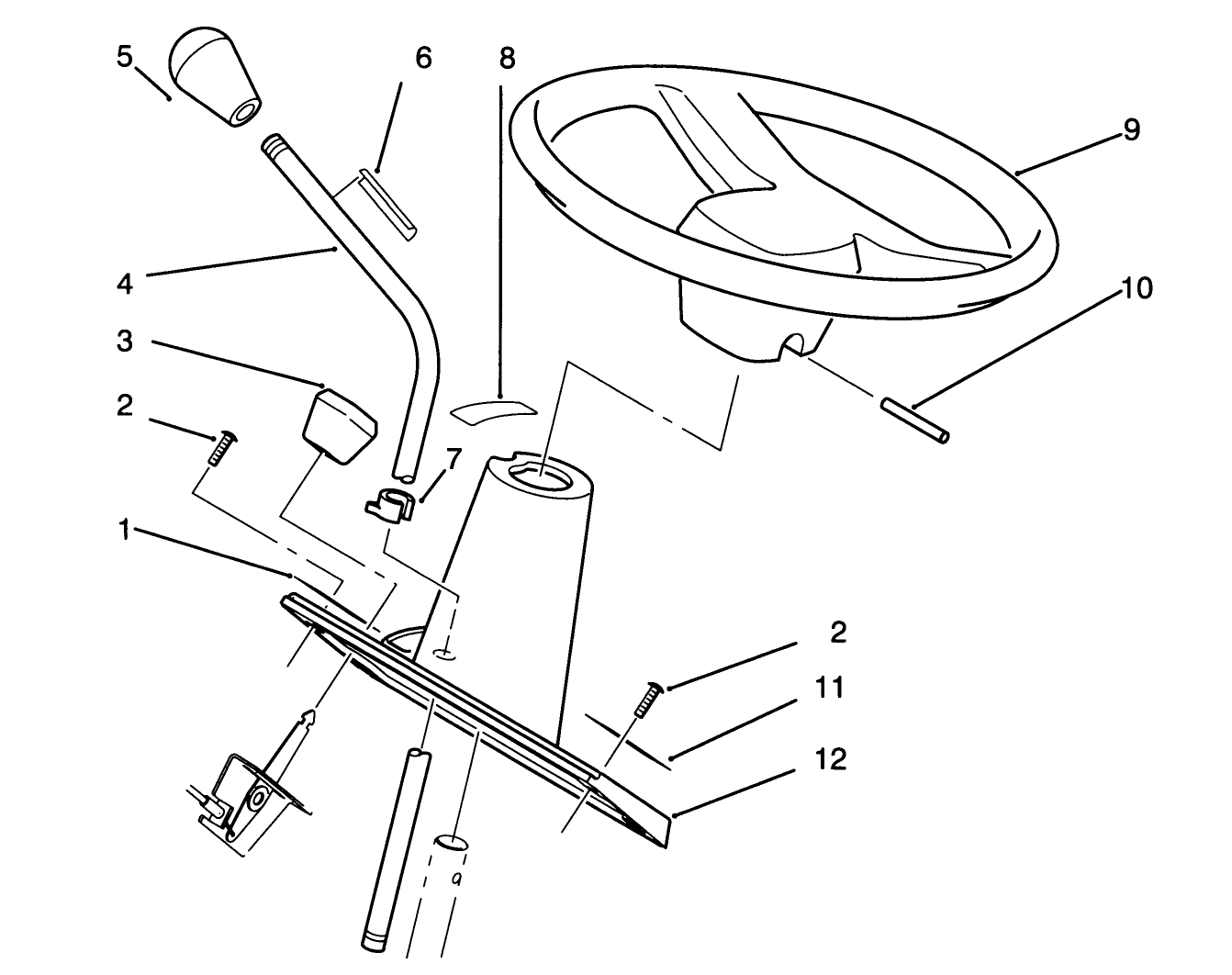 5
6
8
9
4
10
3
2
7
1
2
11
12