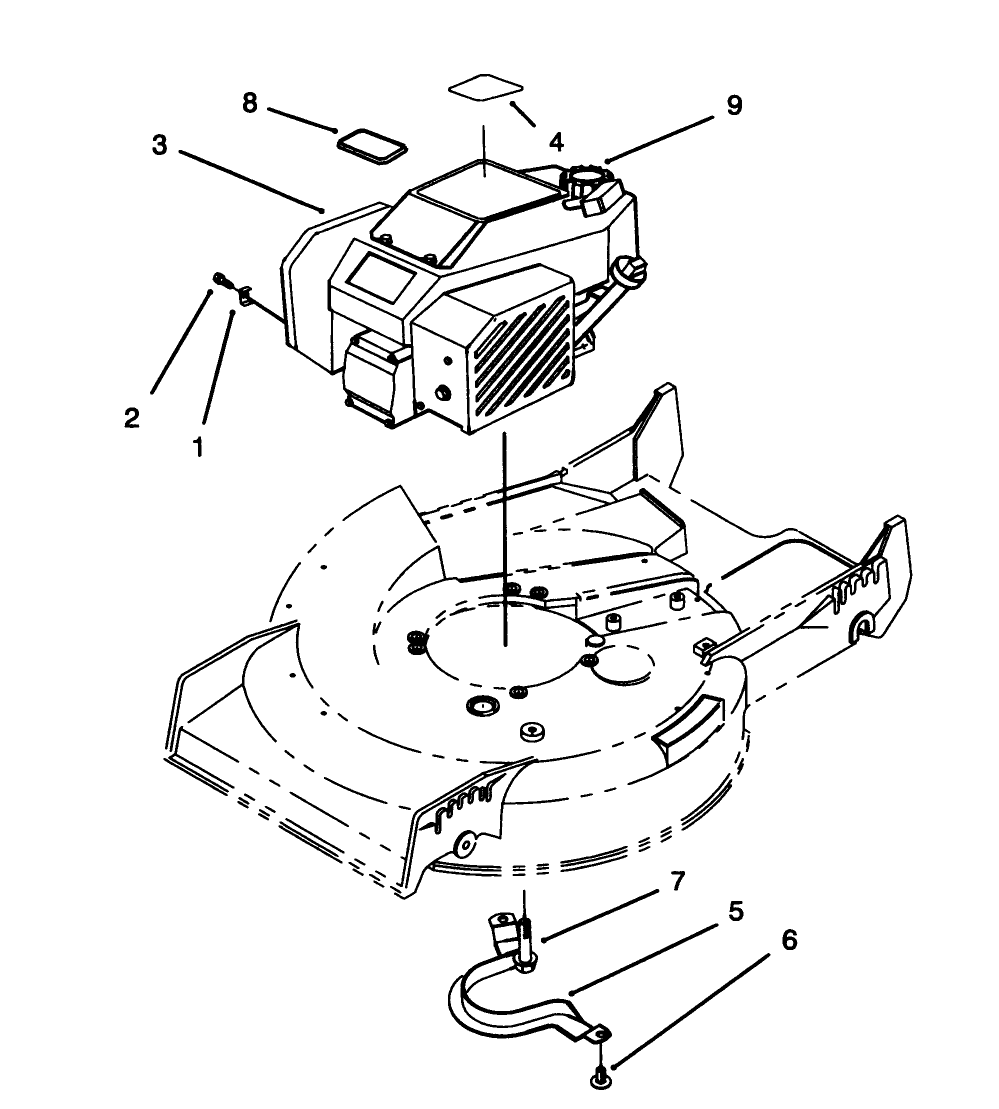 8
4
9
3
2
1
7
5
6