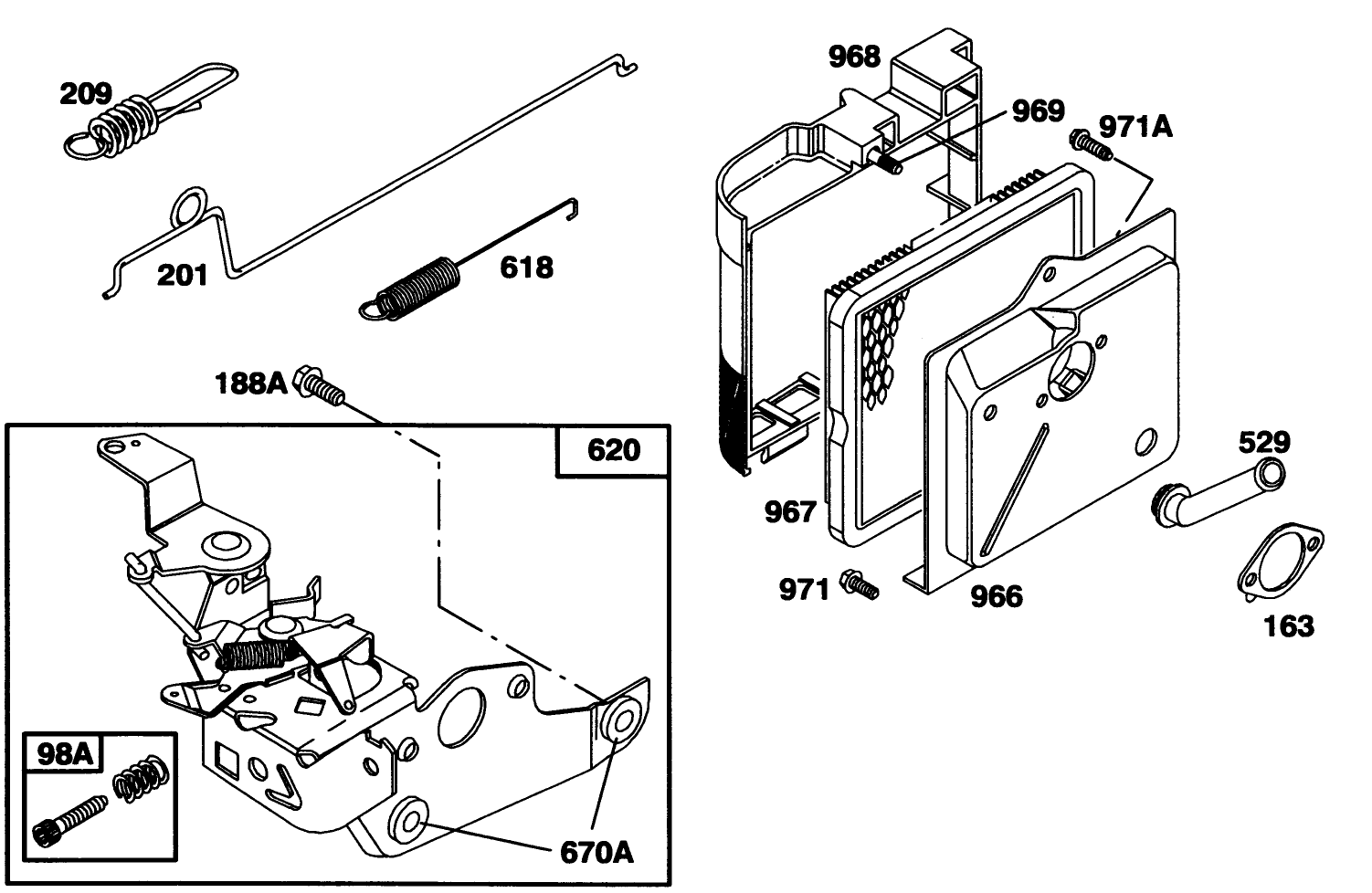 209
201
618
188A
620
98A
670A
968
969
971A
967
971
966
529
163