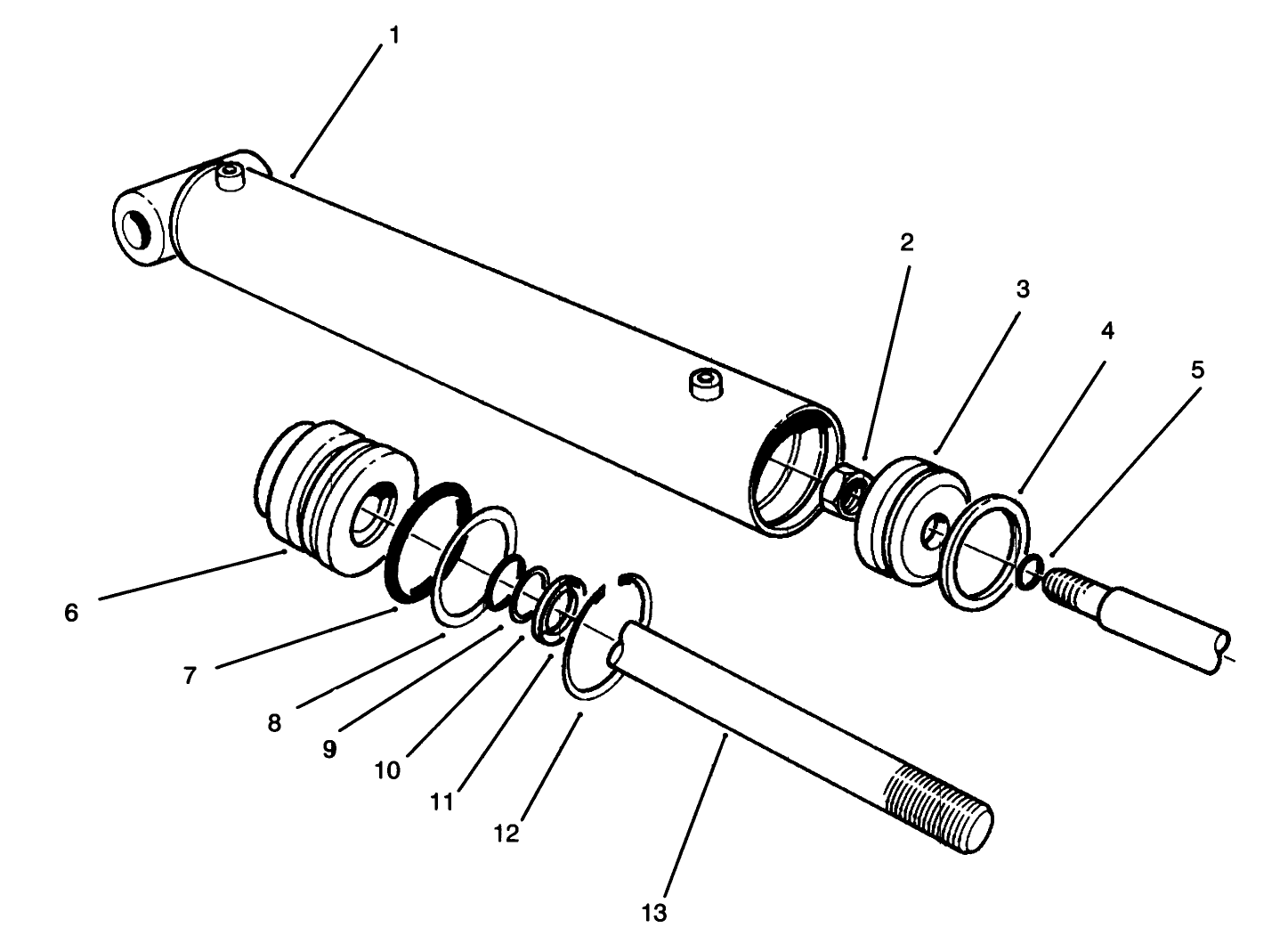 1
2
3
4
5
6
7
8
9
10
11
12
13