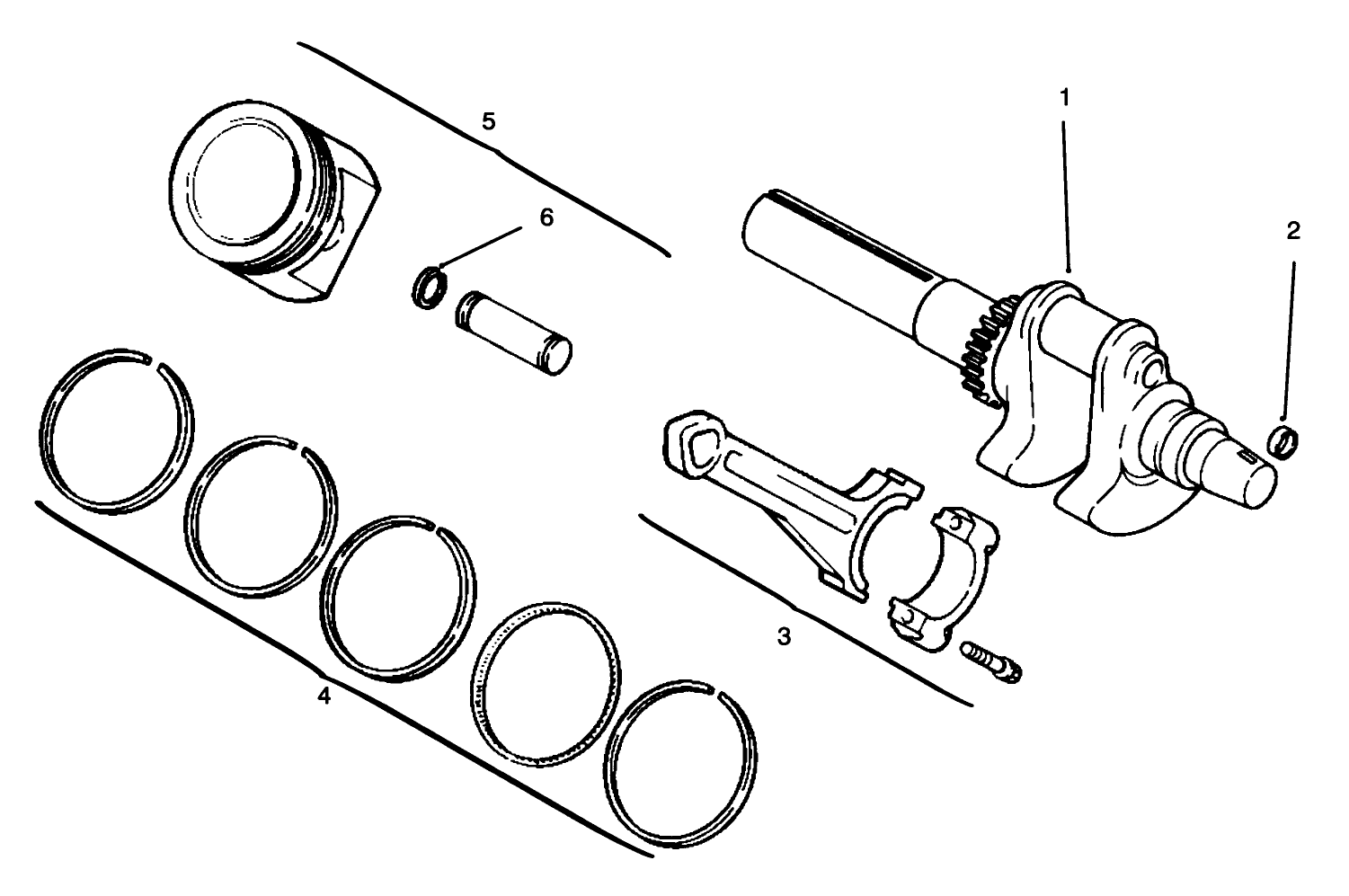 5
1
6
2
3
4