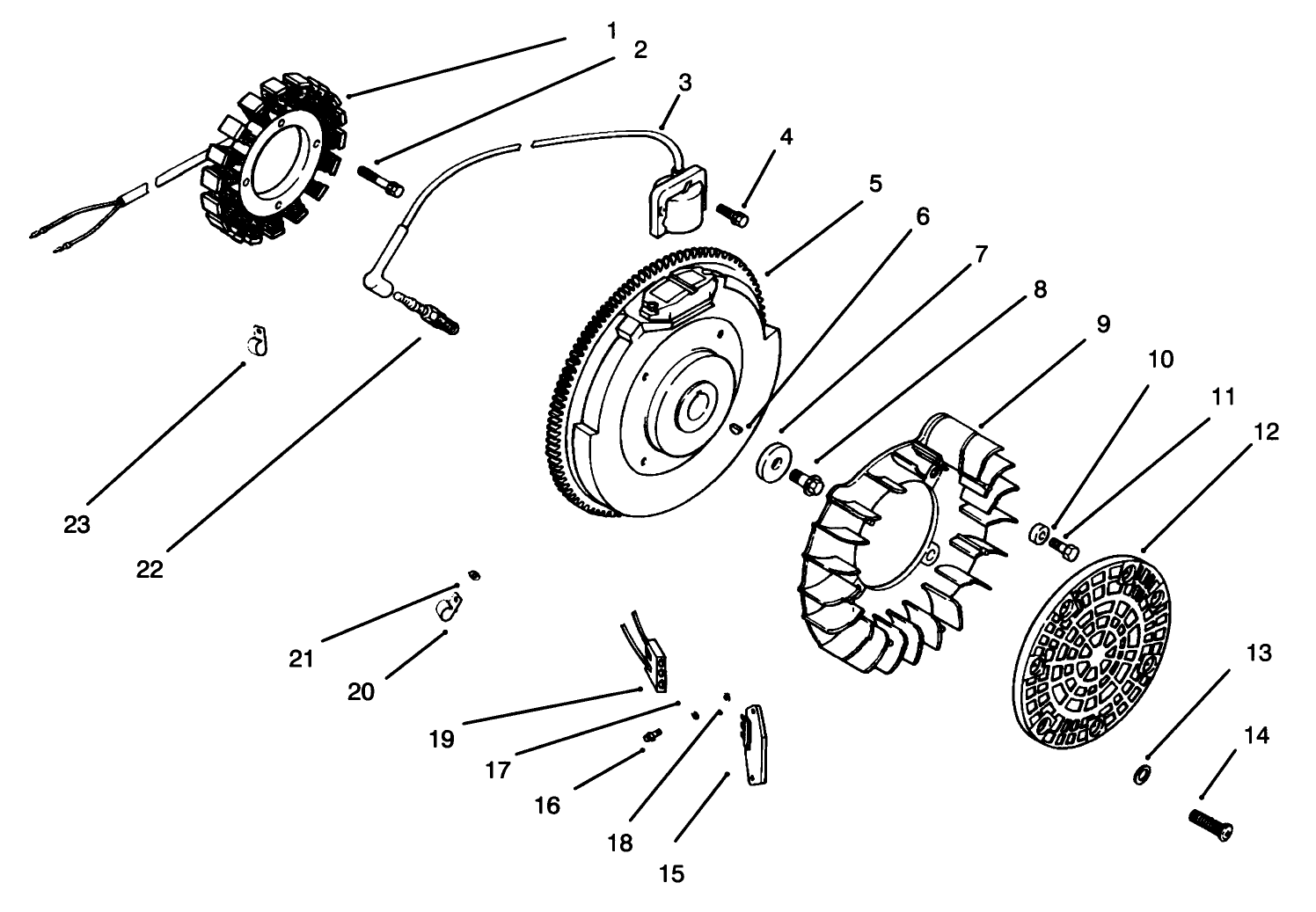 1
2
3
4
5
6
7
8
9
10
11
12
23
22
21
20
19
17
16
18
15
13
14