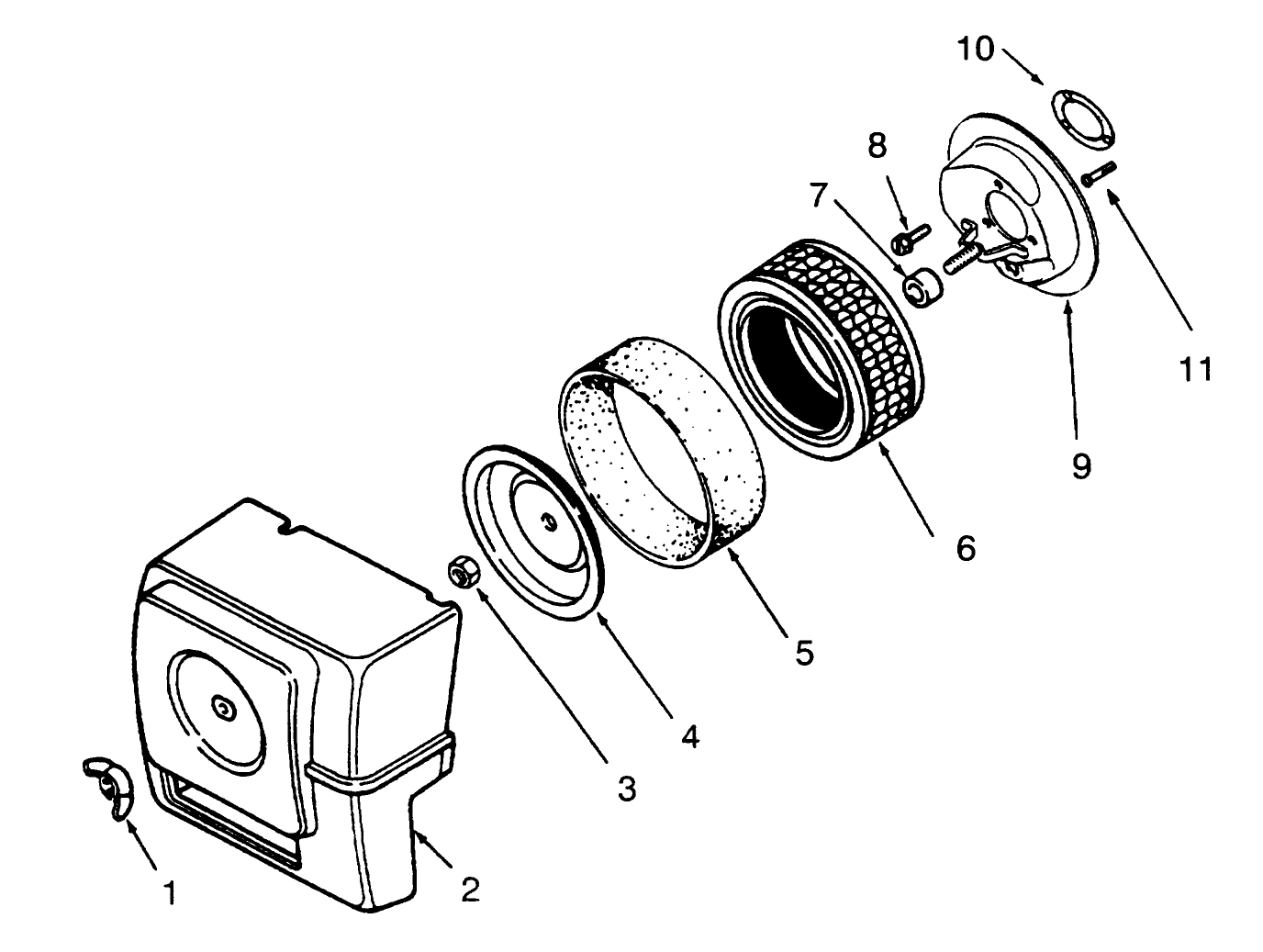 10
8
7
11
9
6
5
4
3
2
1