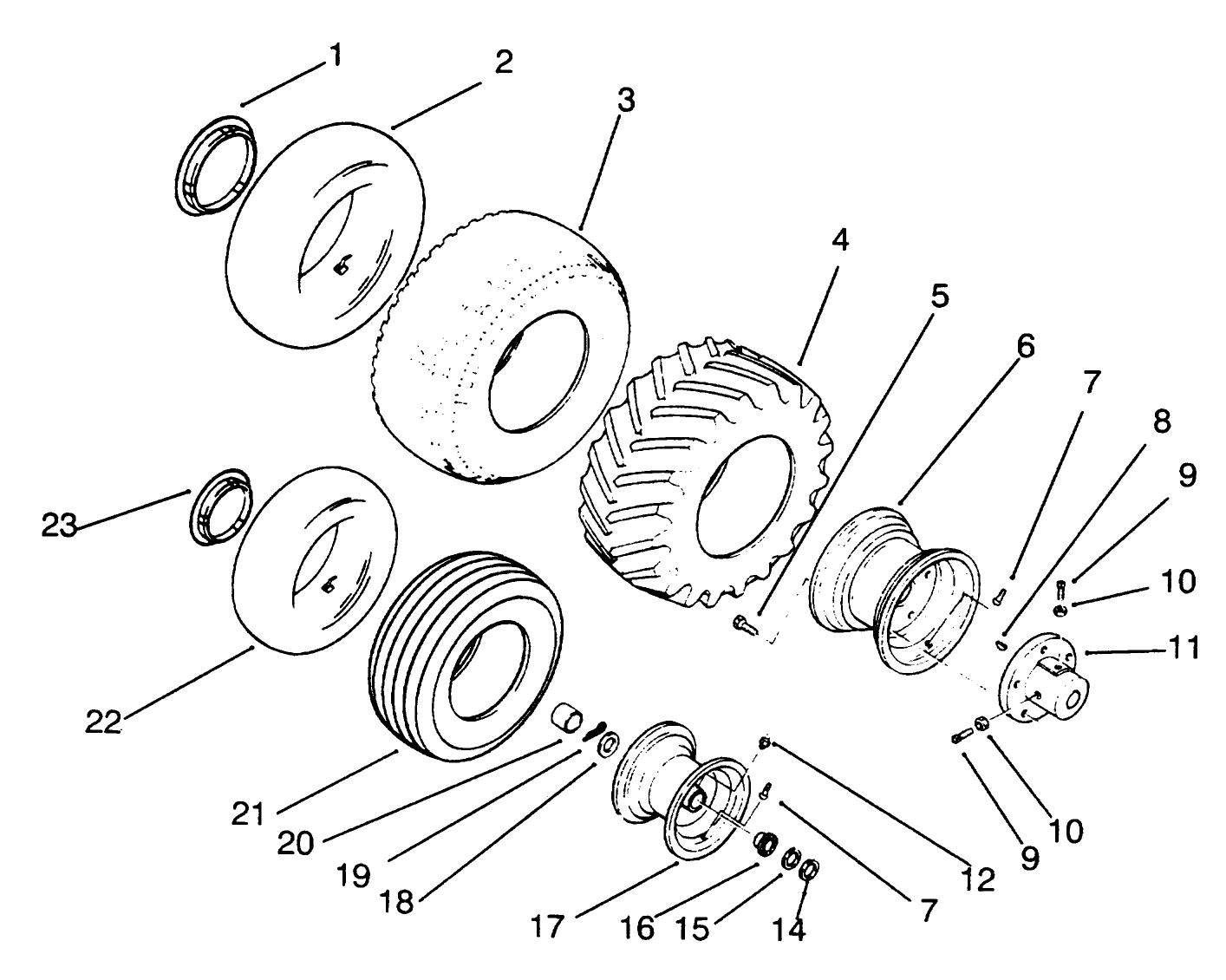 1
2
3
4
5
6
7
8
9
10
11
23
22
21
20
19
18
17
16
15
14
7
12
9
10