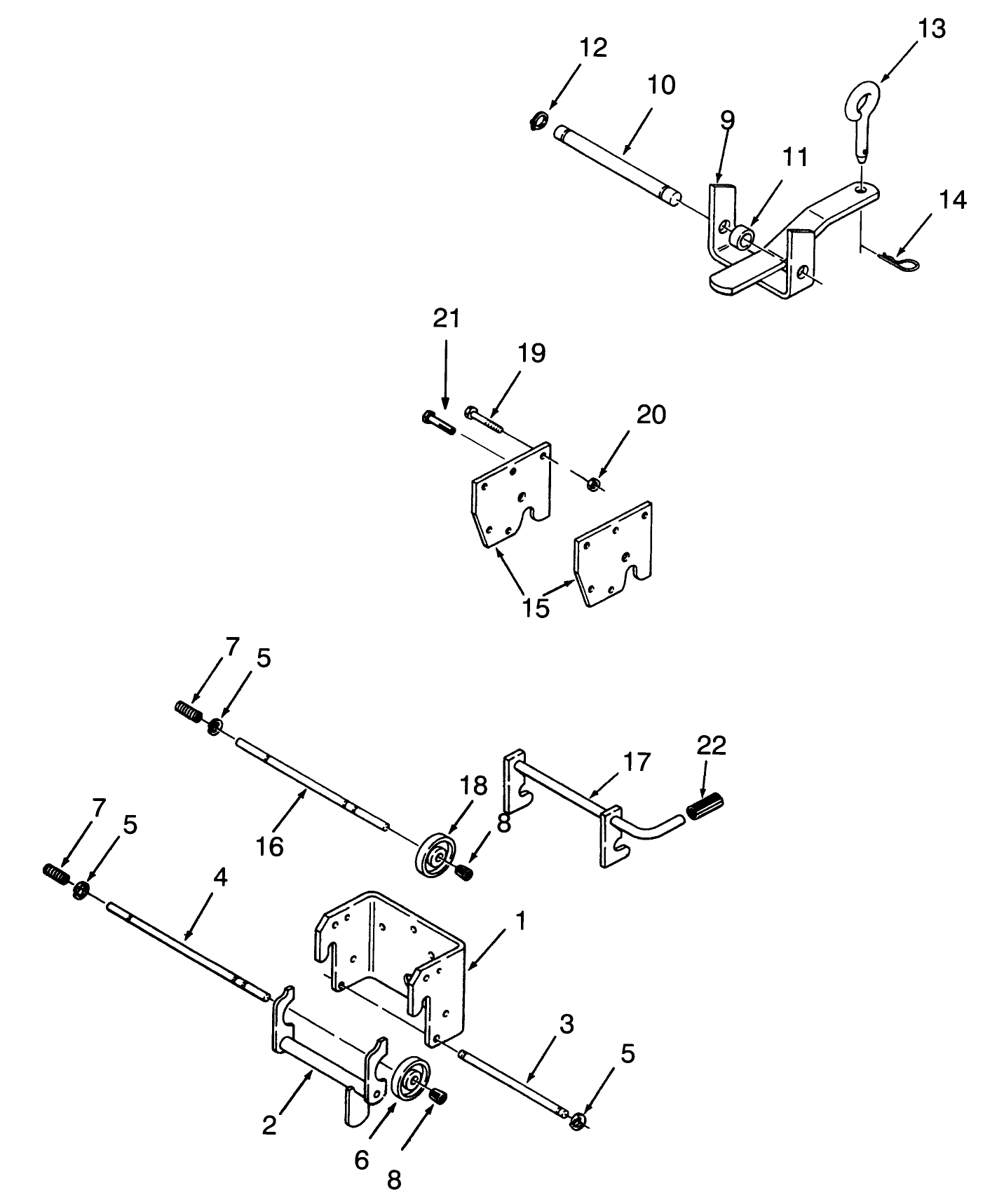 13
12
10
9
11
14
21
19
20
15
7
5
22
17
18
8
16
7
5
4
1
3
5
2
6
8