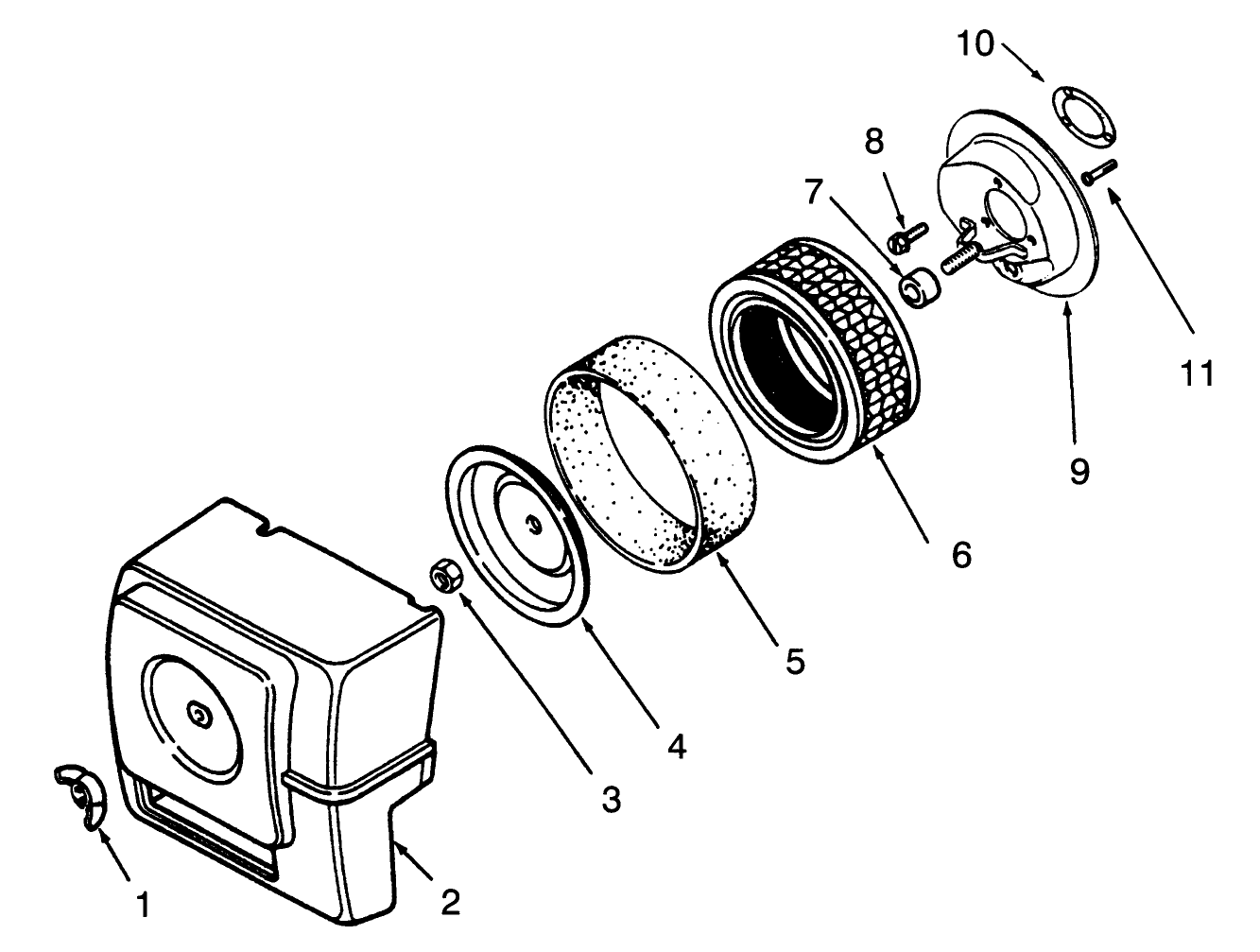 10
8
7
11
9
6
5
4
3
1
2