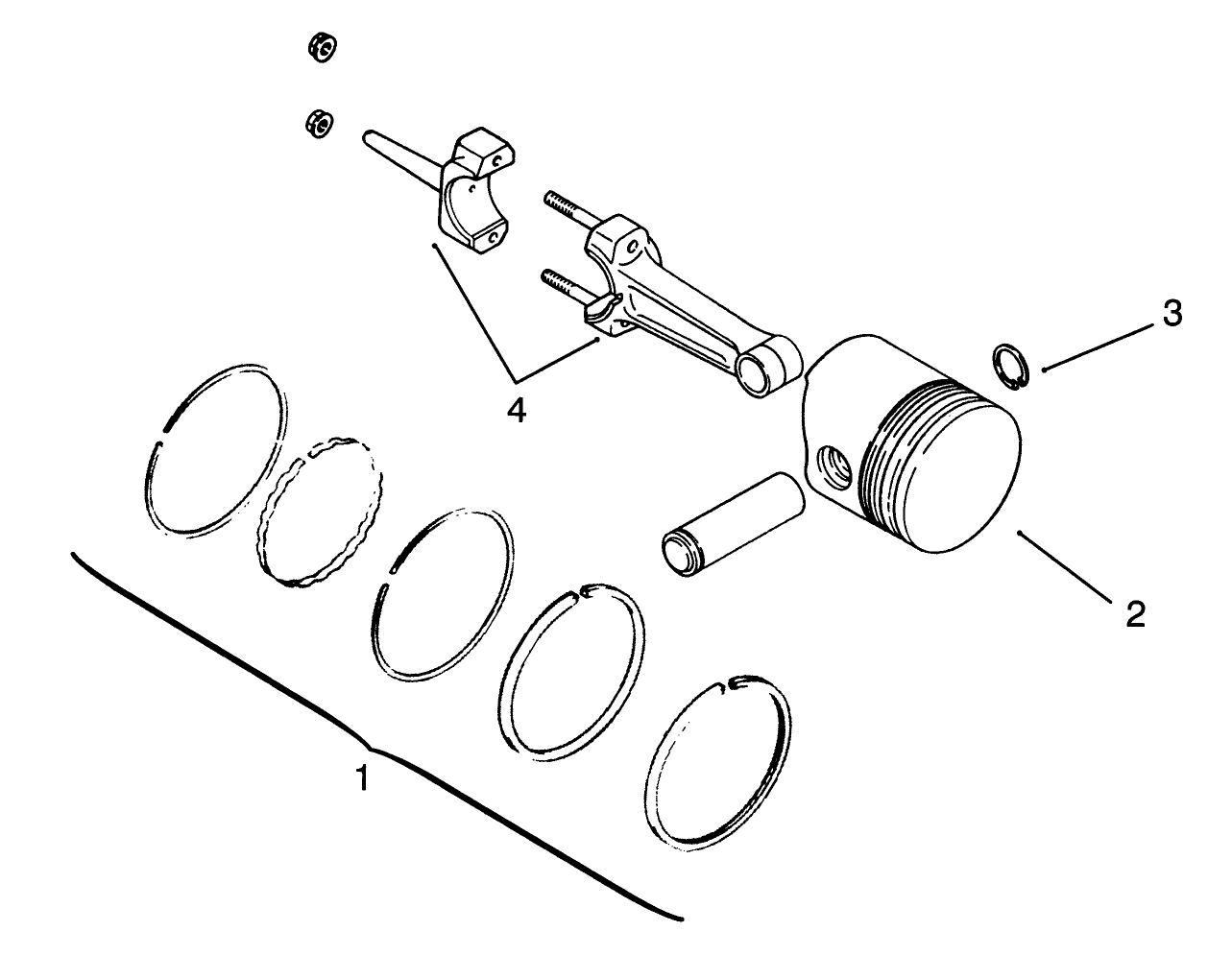 3
4
2
1