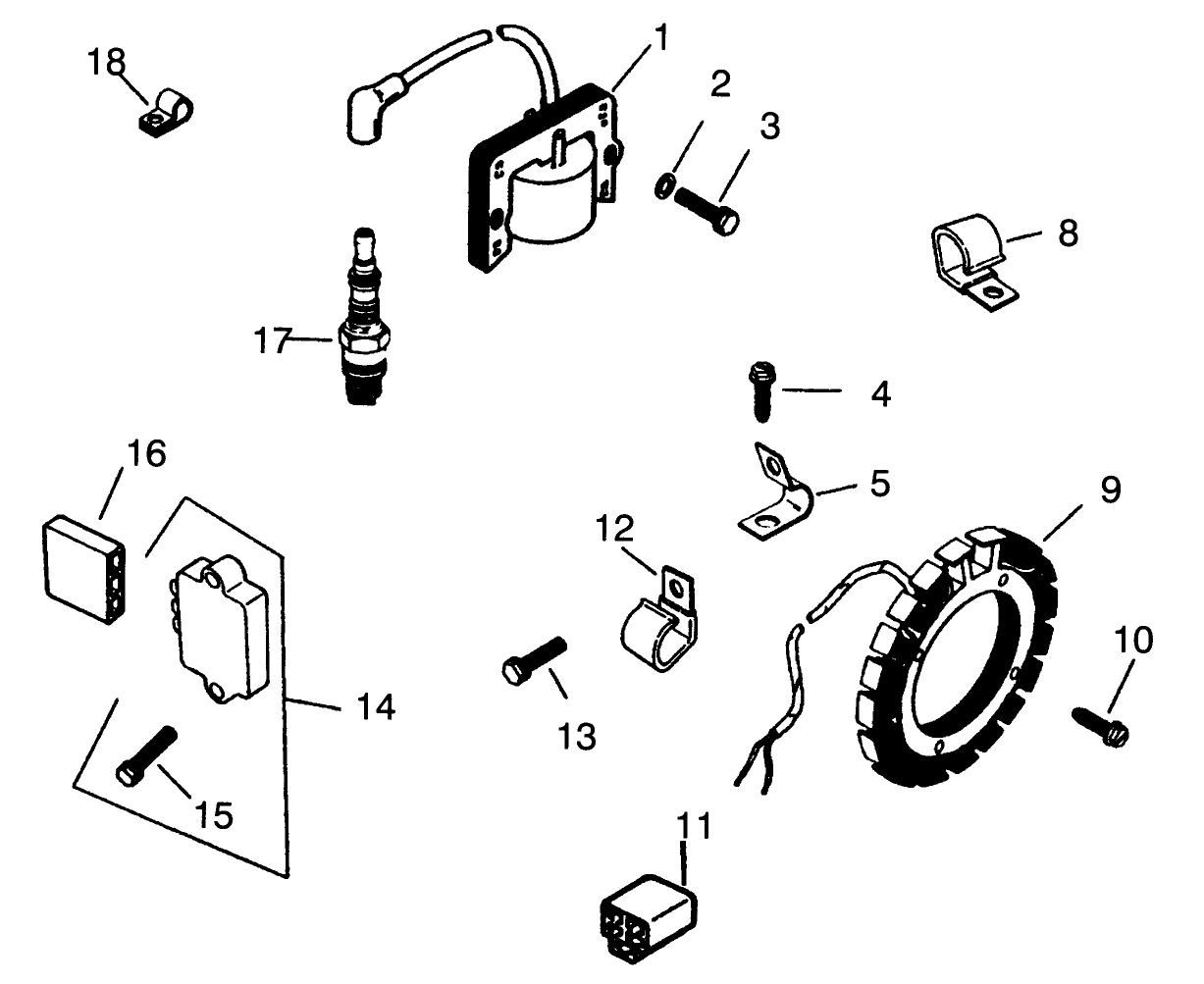 18
1
2
3
8
17
4
16
5
9
12
10
14
13
15
11