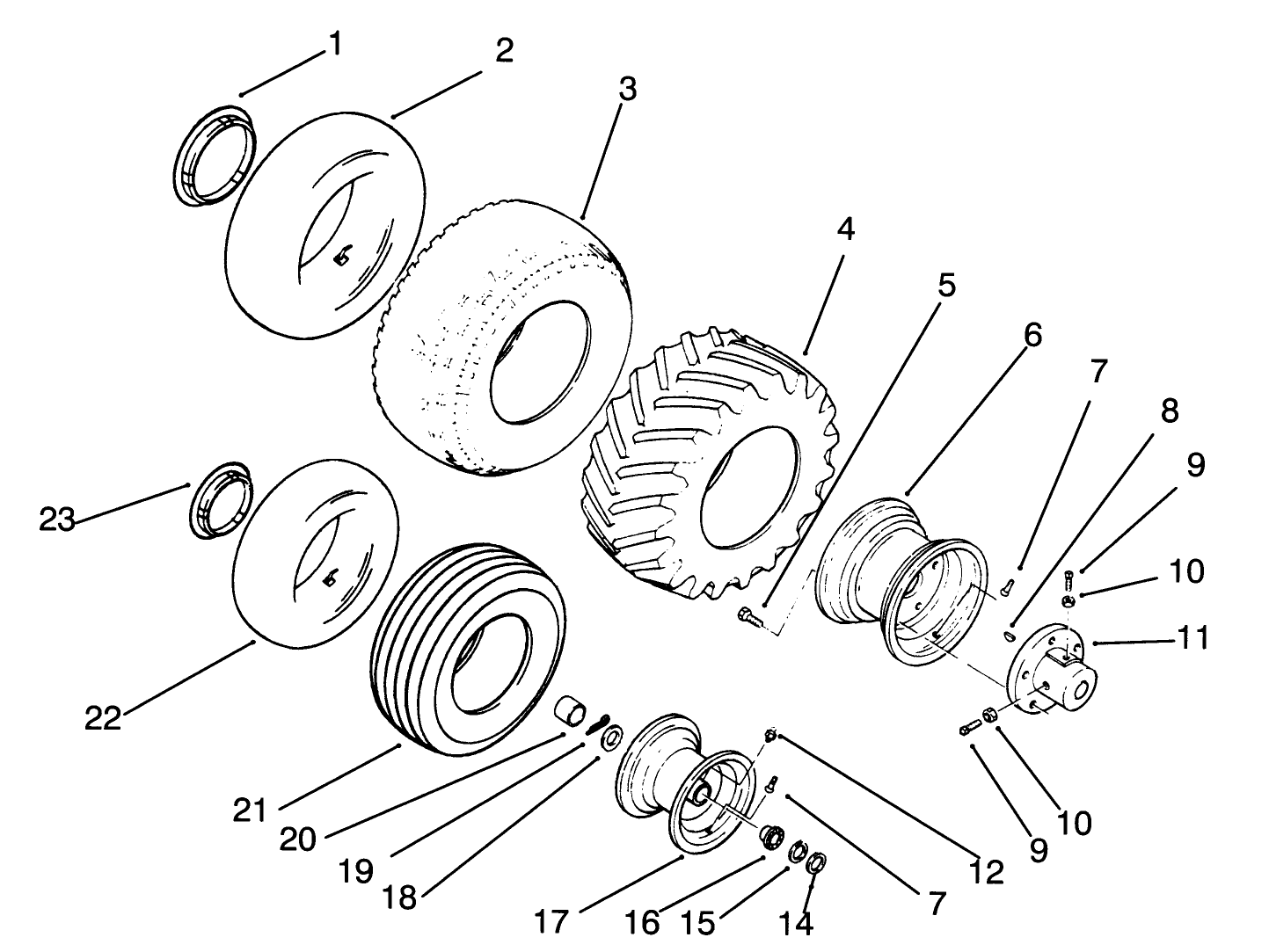 1
2
3
4
5
6
7
8
9
10
11
23
22
21
20
19
18
17
16
15
14
7
12
9
10