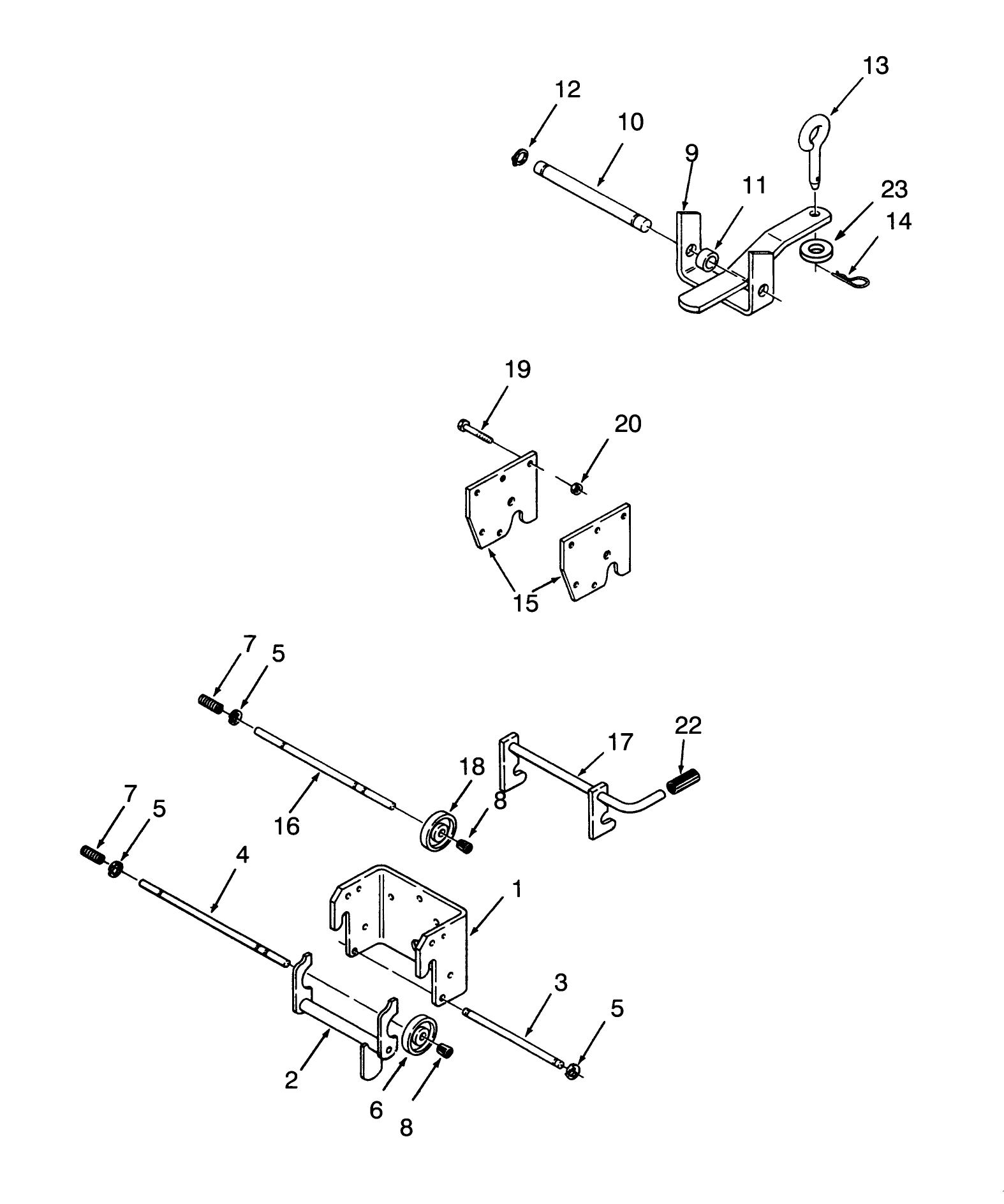 13
12
10
9
11
23
14
19
20
15
7
5
22
17
18
8
16
7
5
4
1
3
5
2
6
8