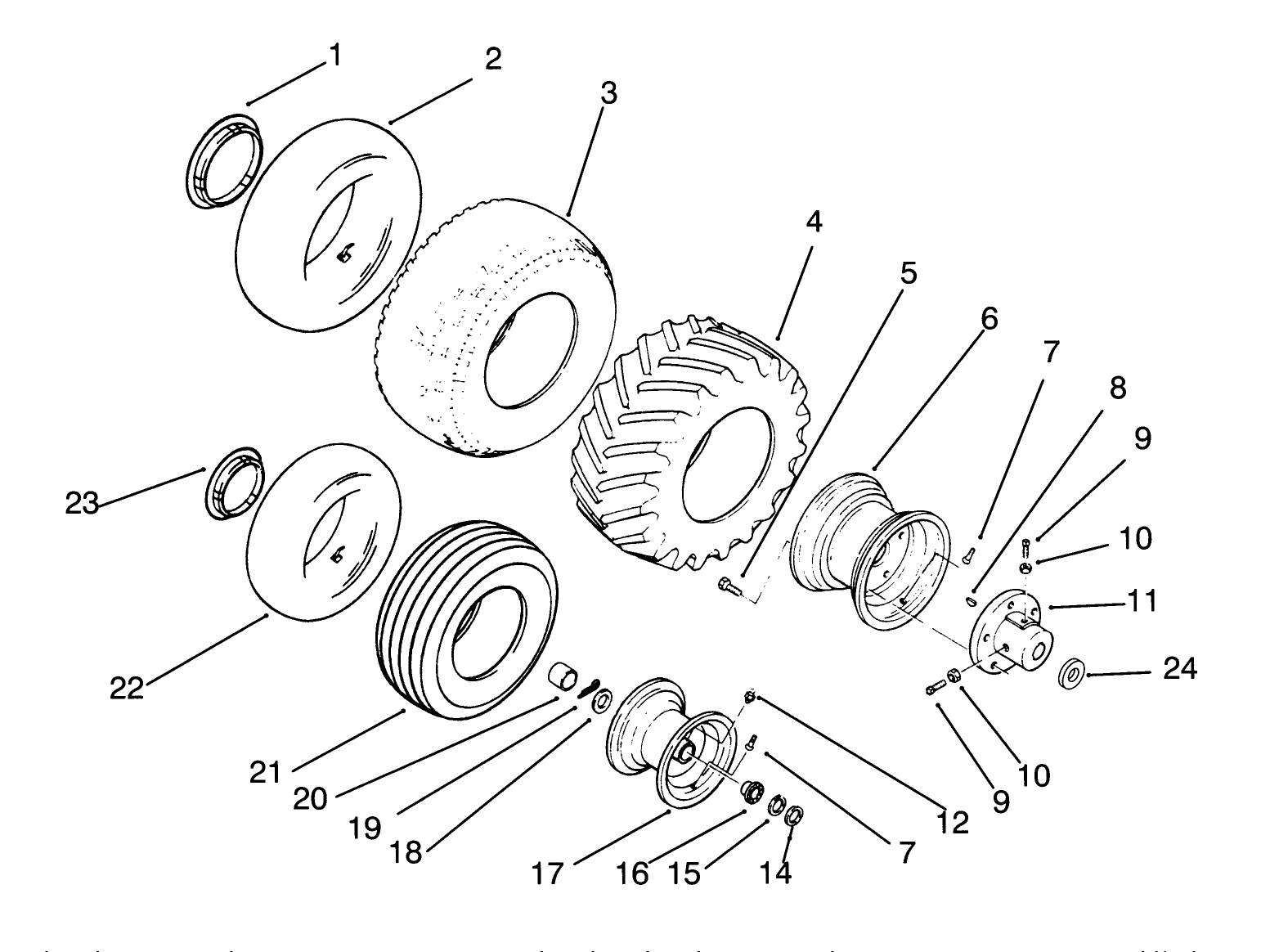 1
2
3
4
5
6
7
8
9
10
11
24
23
22
21
20
19
18
17
16
15
14
7
12
9
10