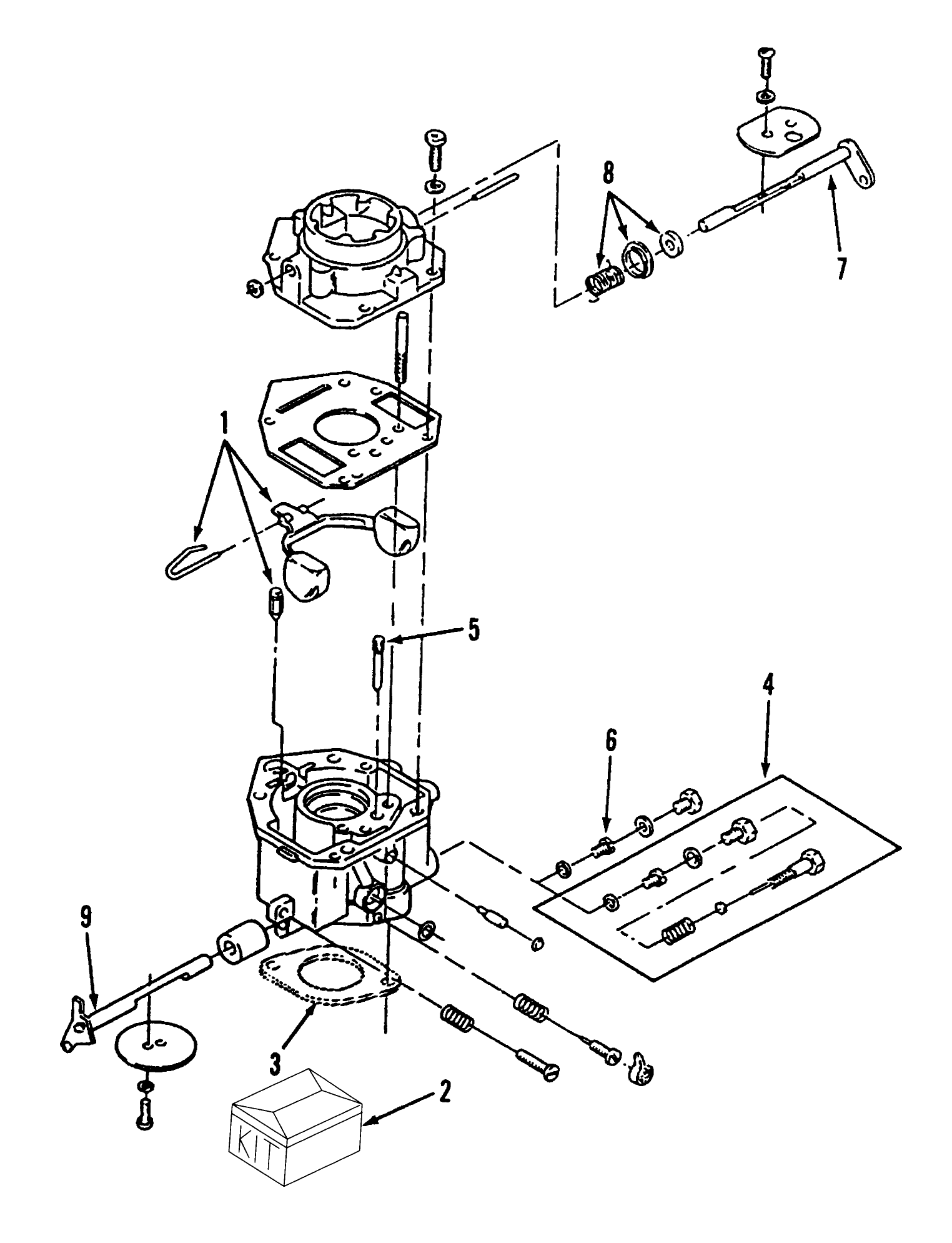 8
7
1
5
4
6
9
3
2
KIT