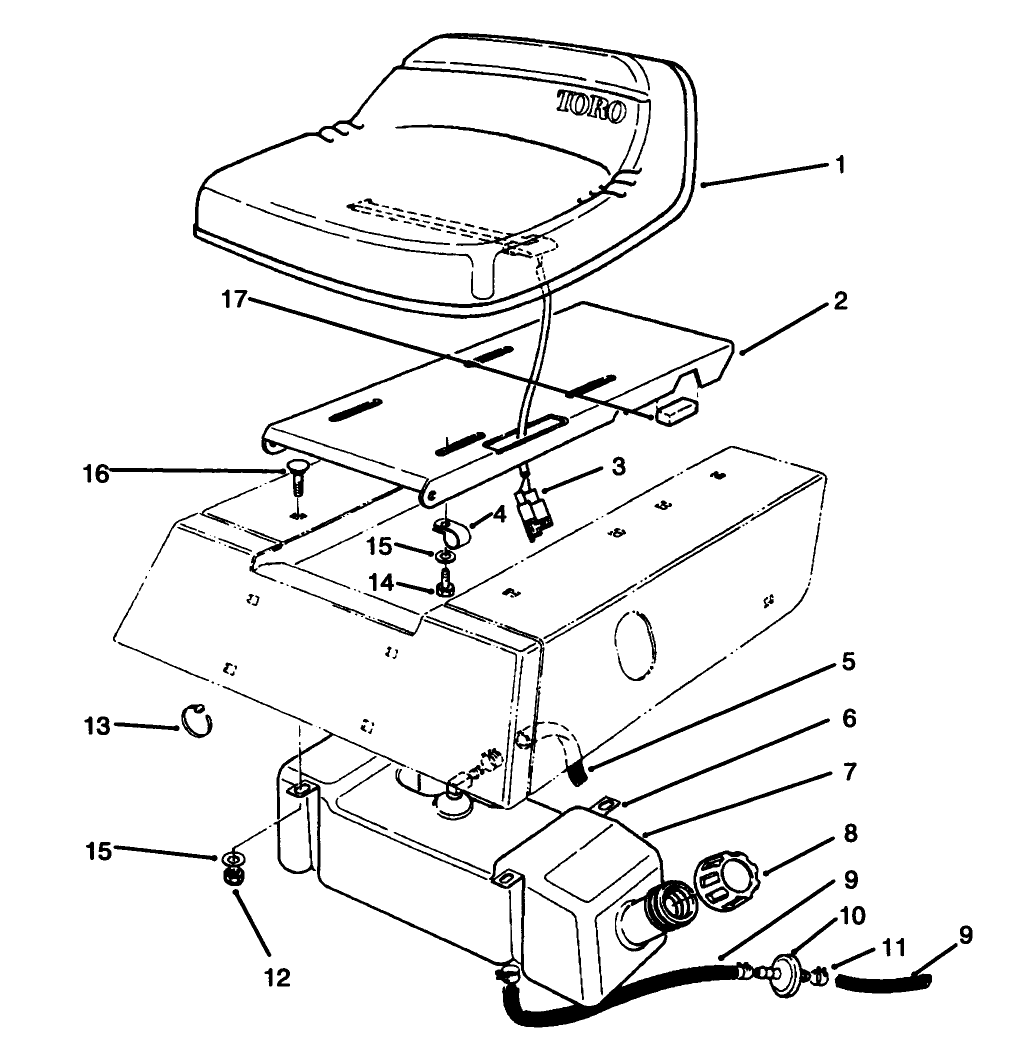 TORO
1
17
2
16
3
4
15
14
5
13
6
7
15
8
9
10
11
9
12