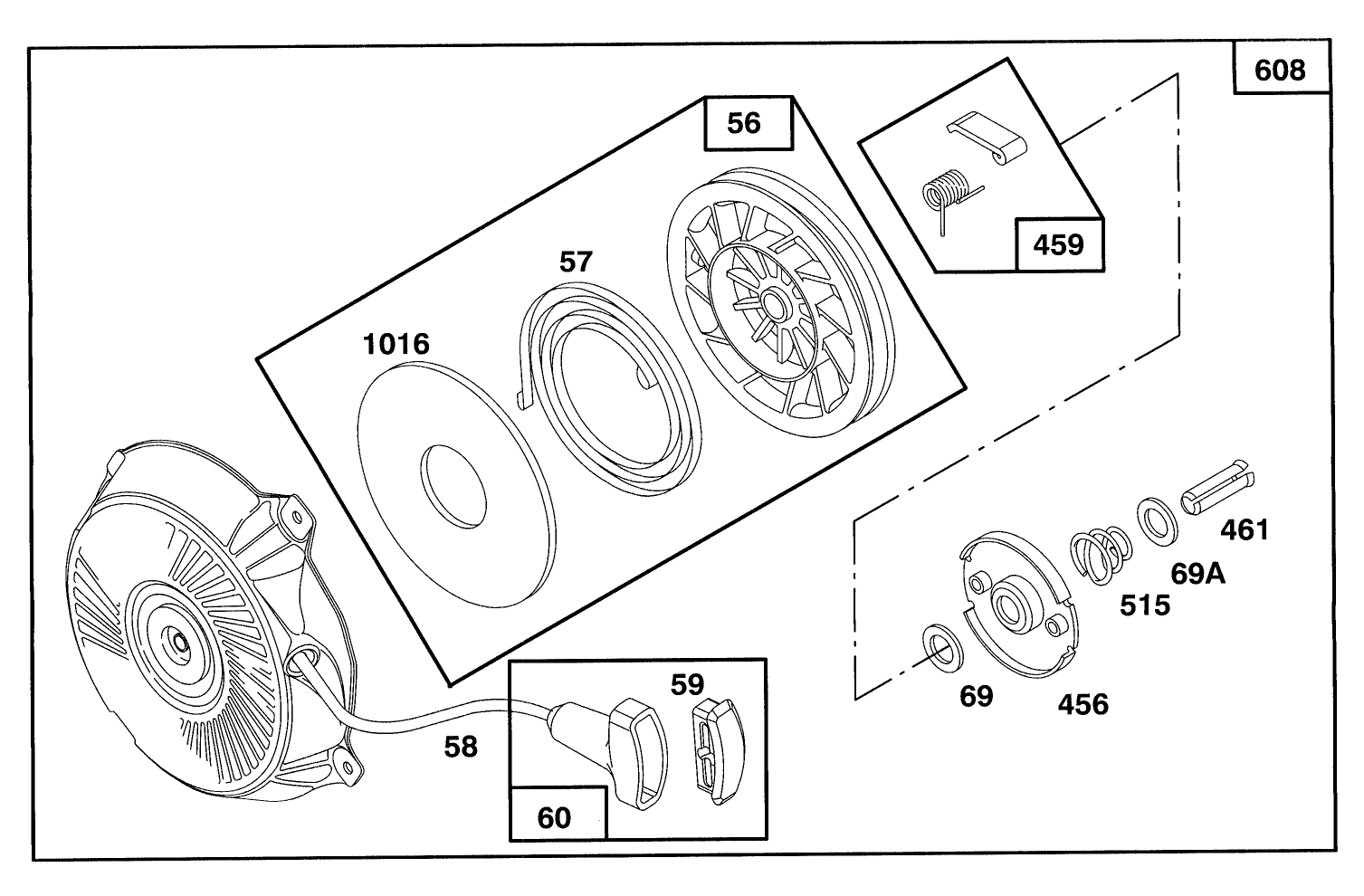 608
56
459
57
1016
461
69A
515
69
456
59
58
60