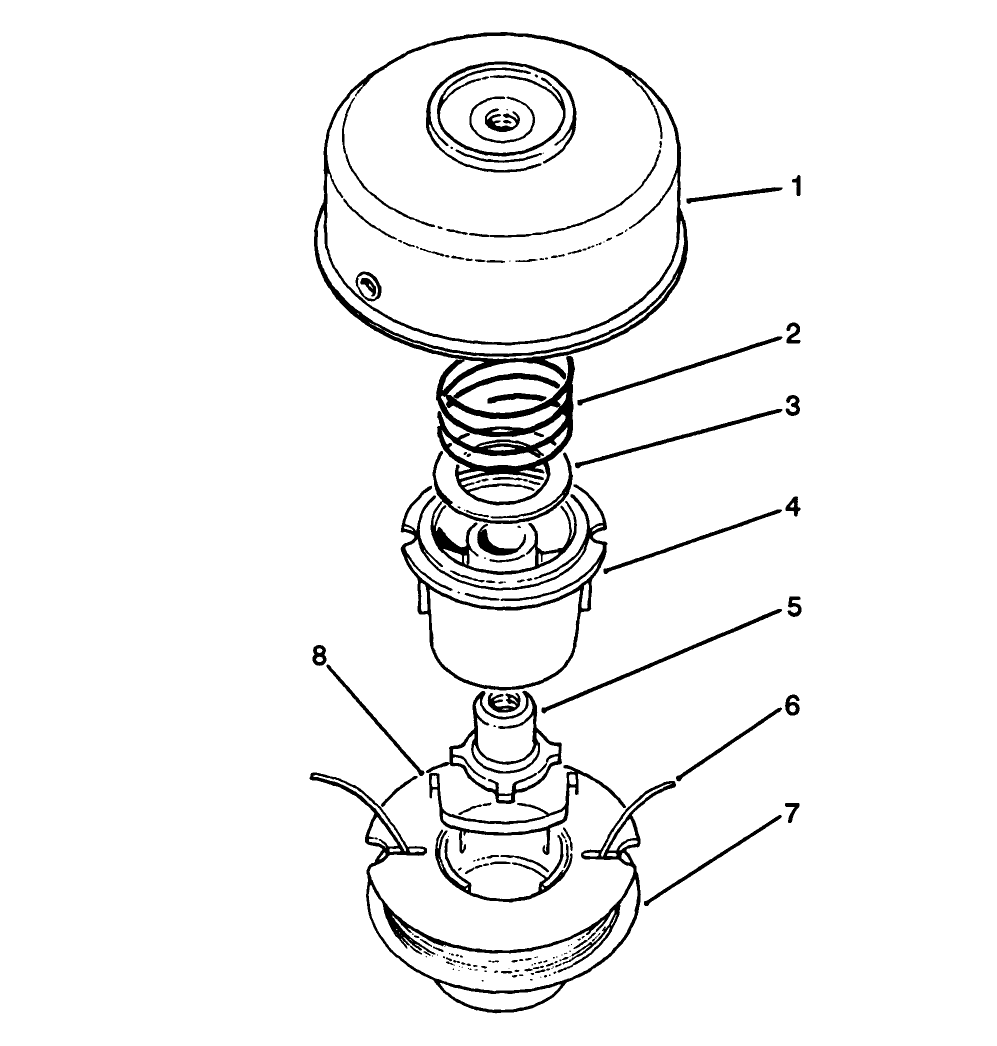 1
2
3
4
5
8
6
7