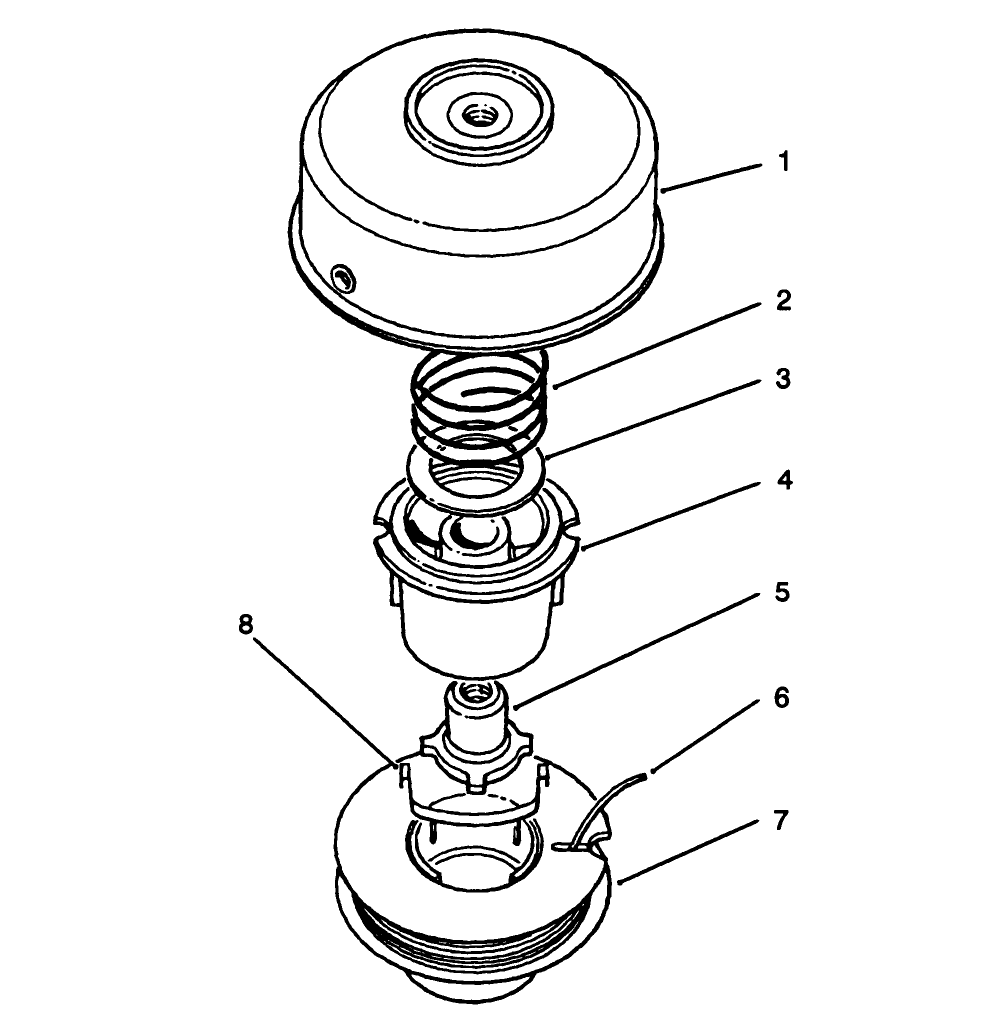 1
2
3
4
5
8
6
7