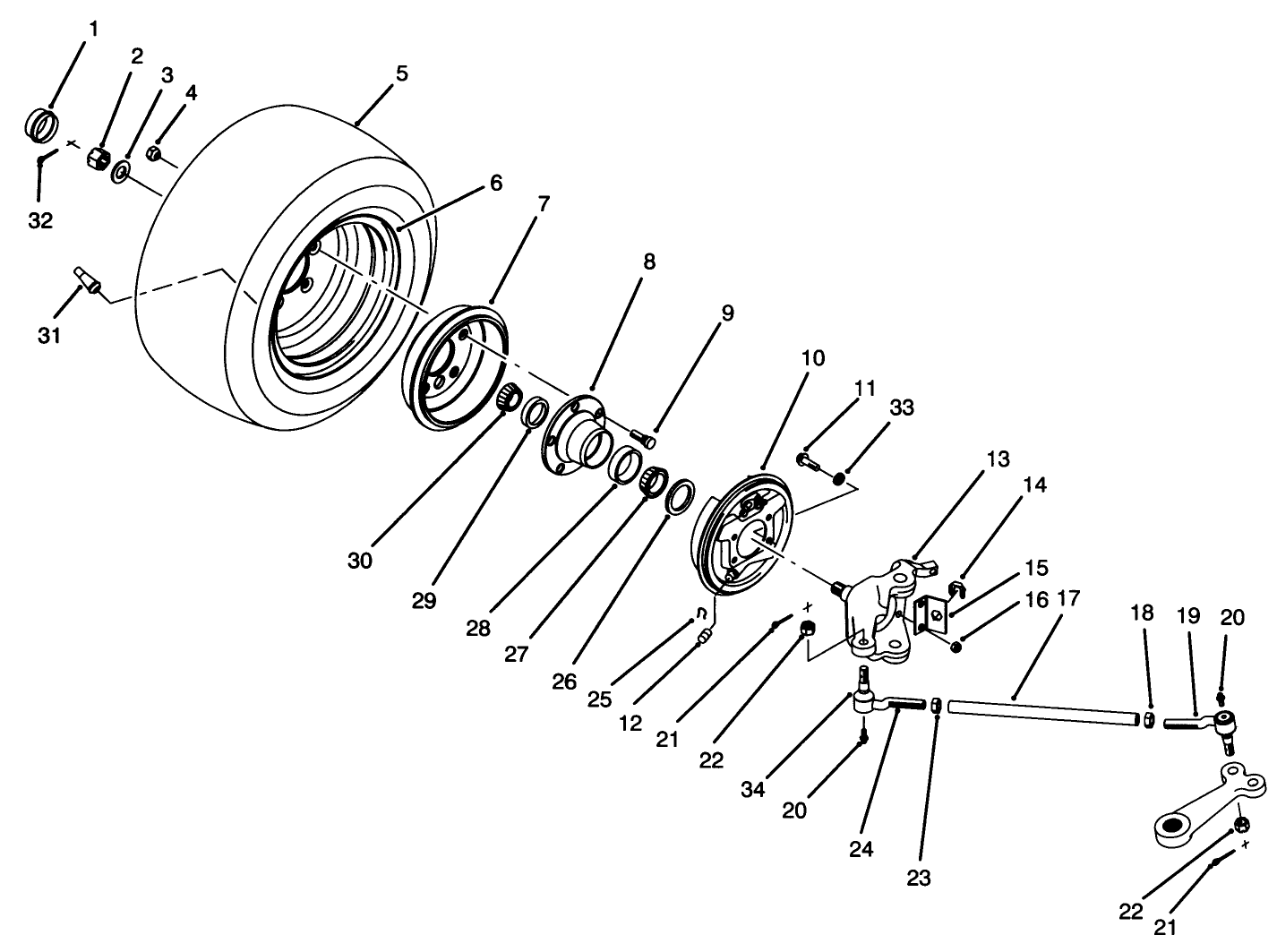 1
2
3
4
5
32
6
7
31
8
9
10
11
33
13
14
15
16
17
18
19
20
30
29
28
27
26
25
12
21
22
34
20
24
23
22
21