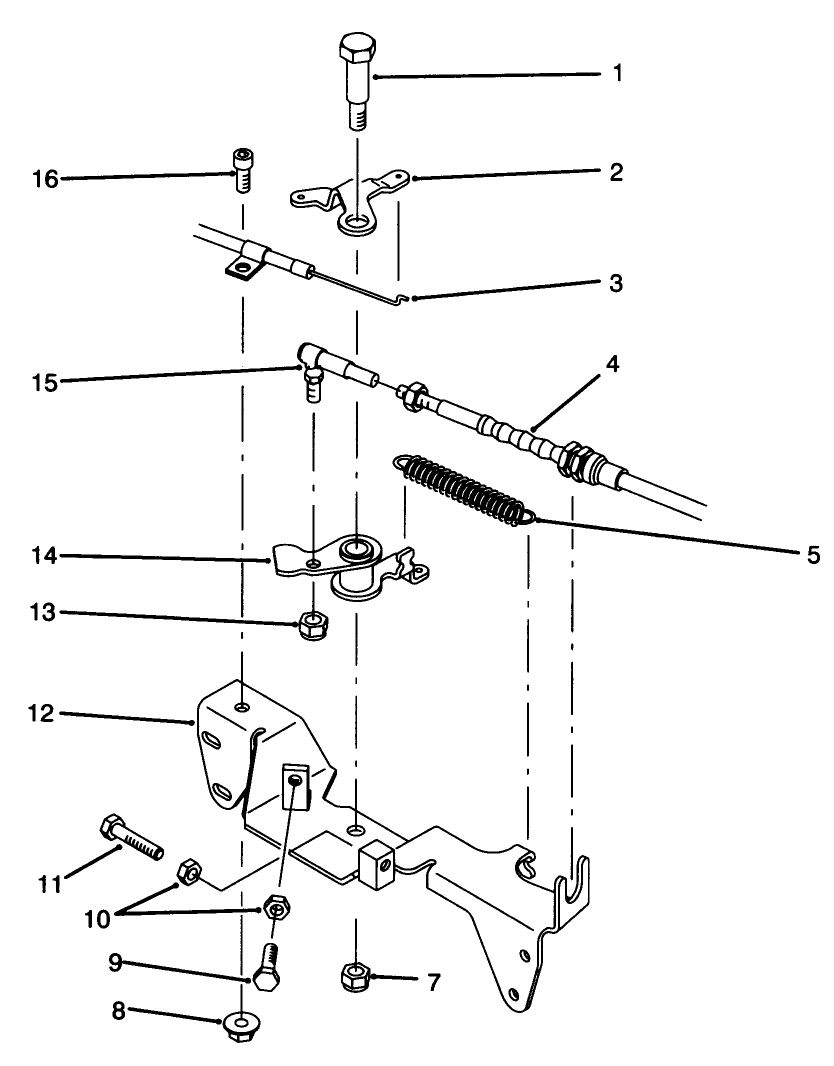 1
16
2
3
15
4
5
14
13
12
11
10
9
7
8