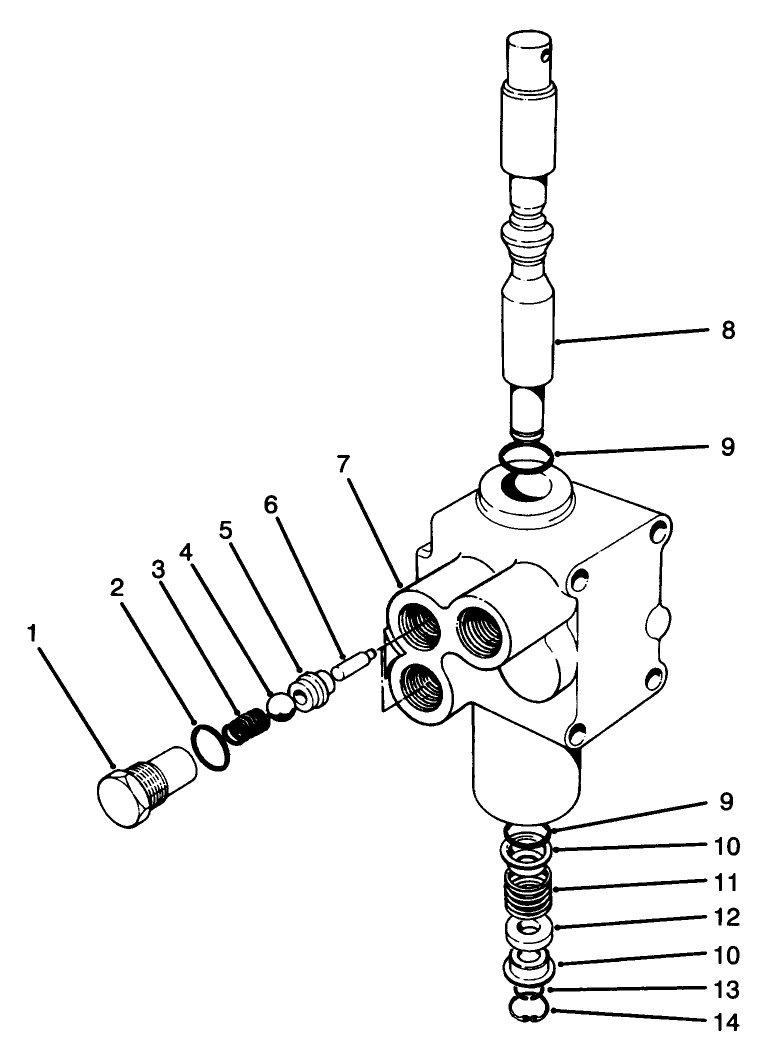 8
9
7
6
5
4
3
2
1
9
10
11
12
10
13
14