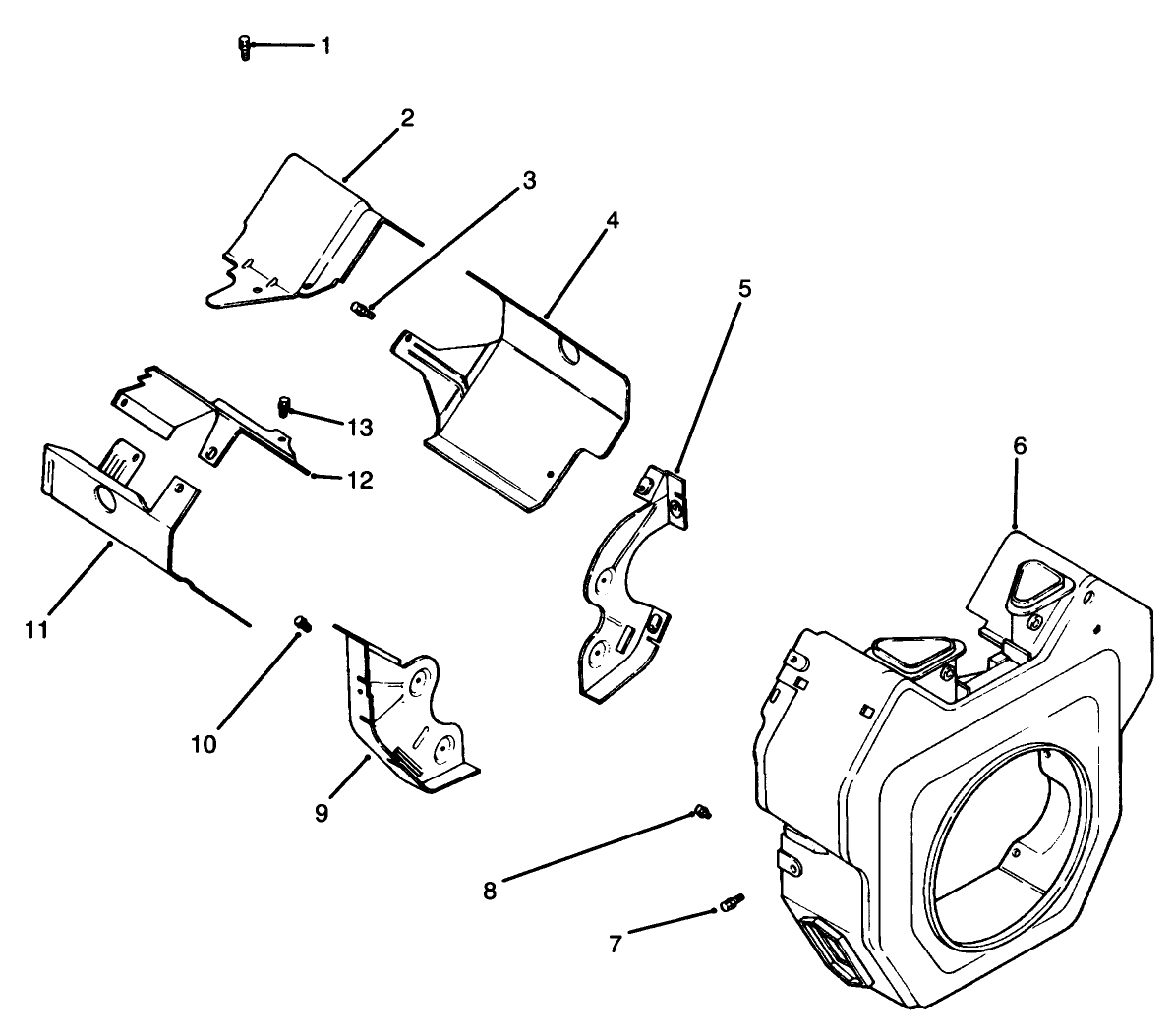 1
2
3
4
5
13
12
6
11
10
9
8
7