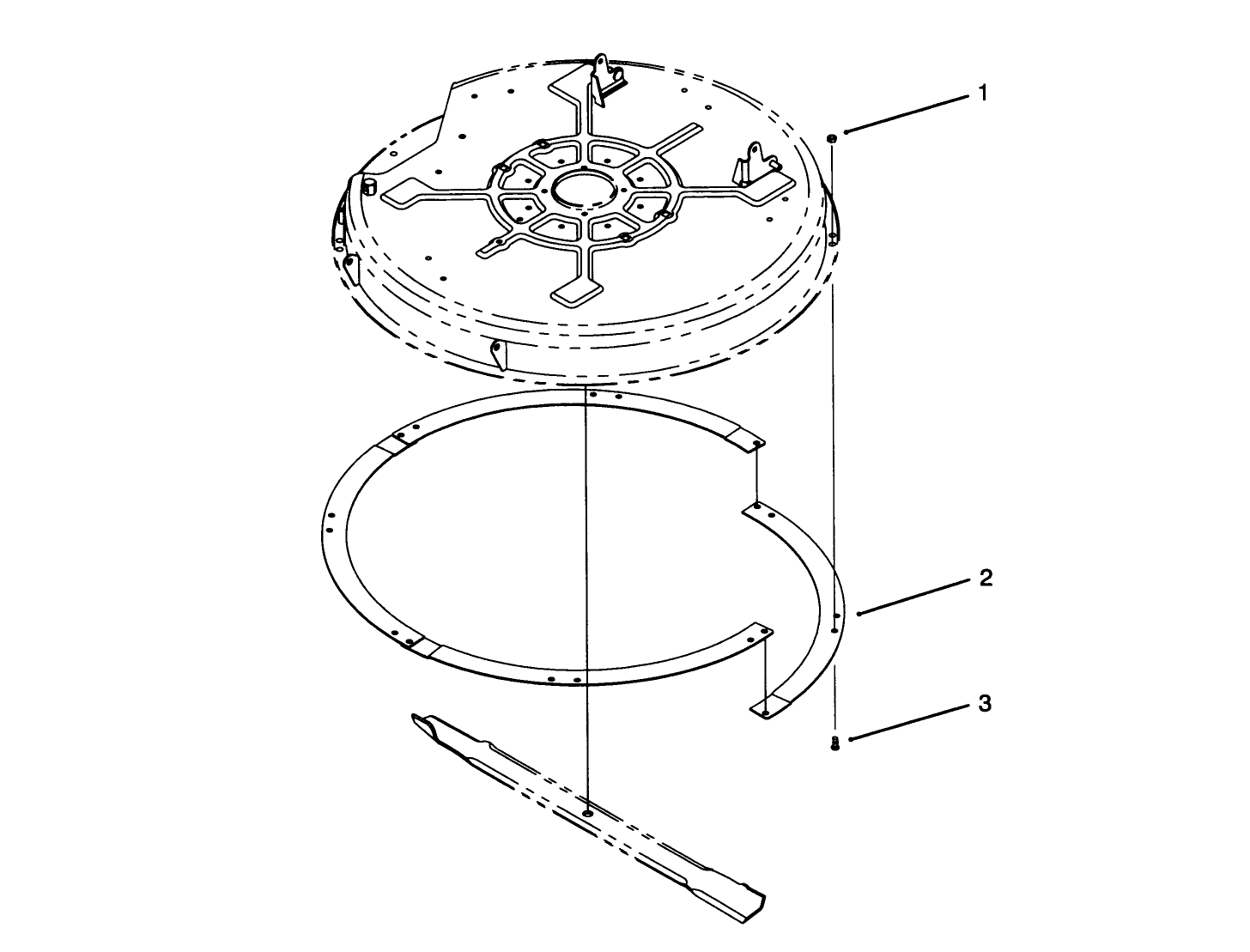 1

2

3