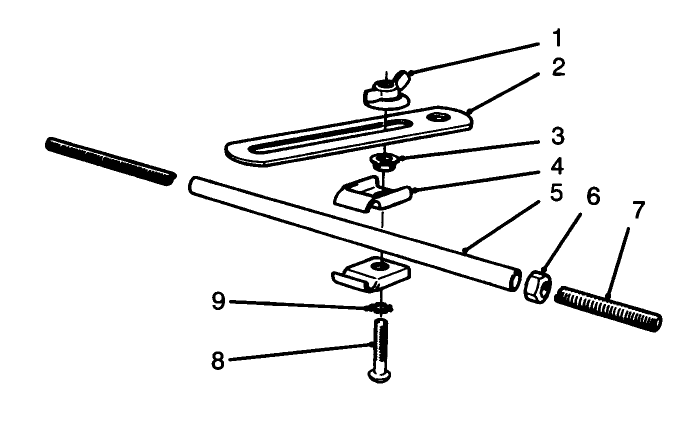 1
2
3
4
5
6
7
9
8