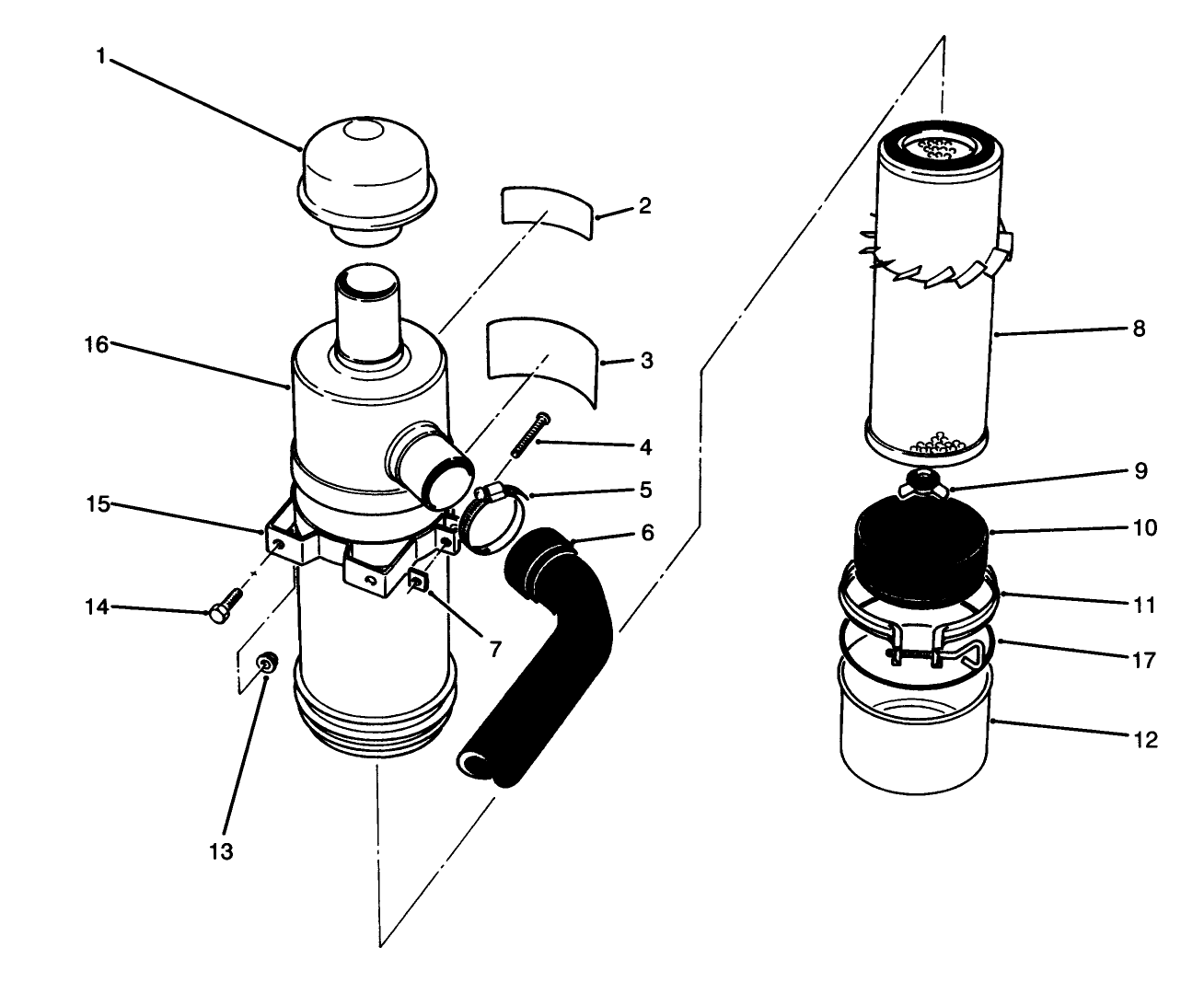 1
2
16
3
4
5
15
6
14
7
13
8
9
10
11
17
12