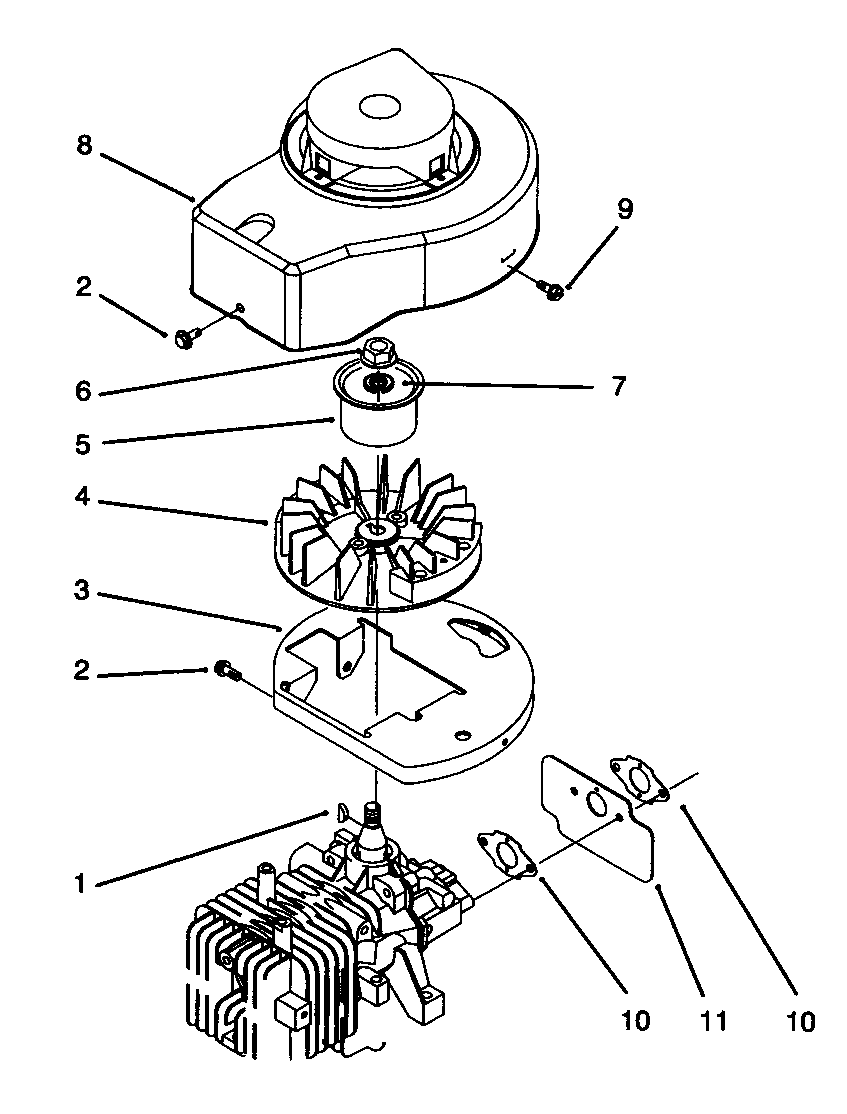 8
9
2
6
7
5
4
3
2
1
10
11
10