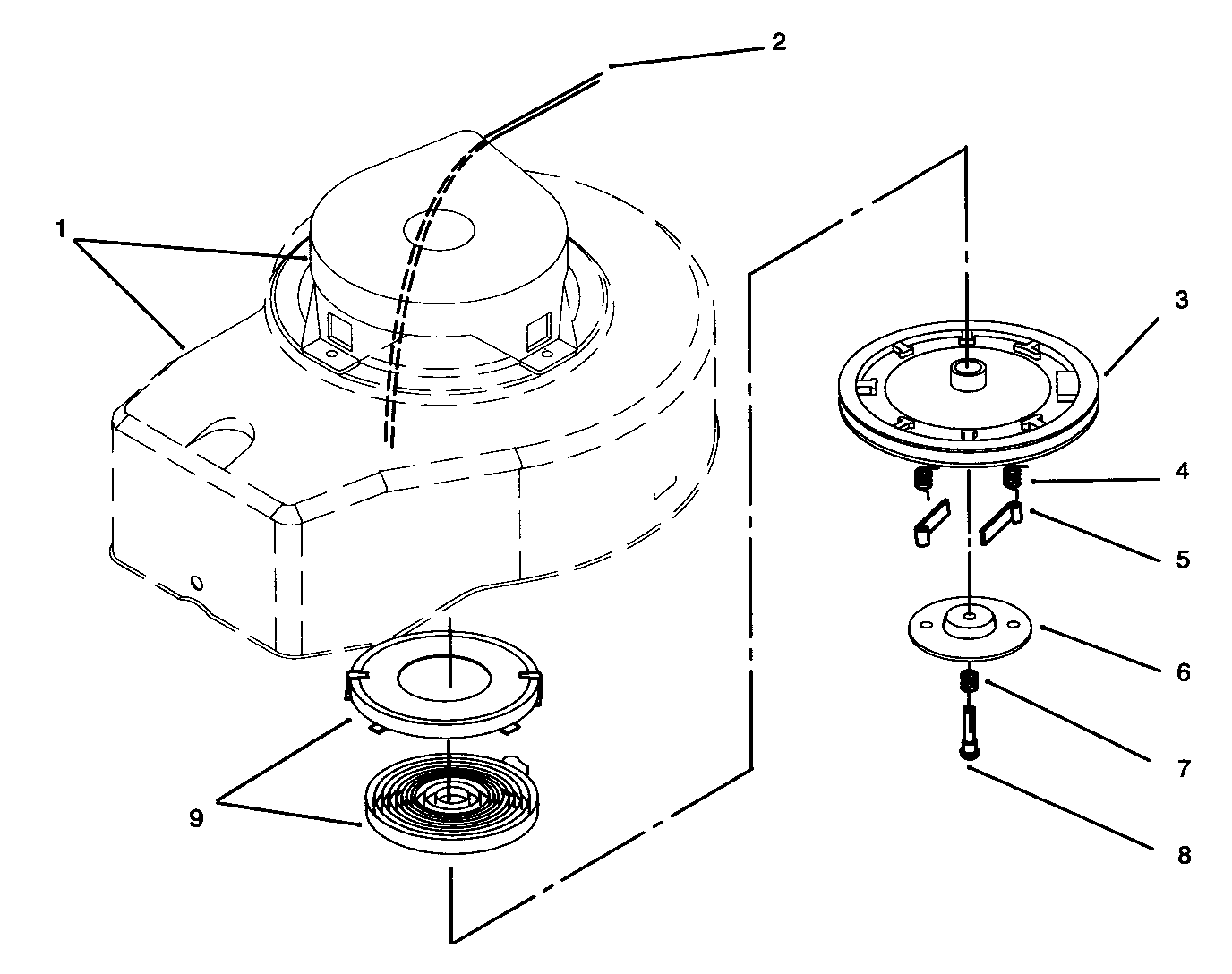 2
1
3
4
5
6
7
8
9