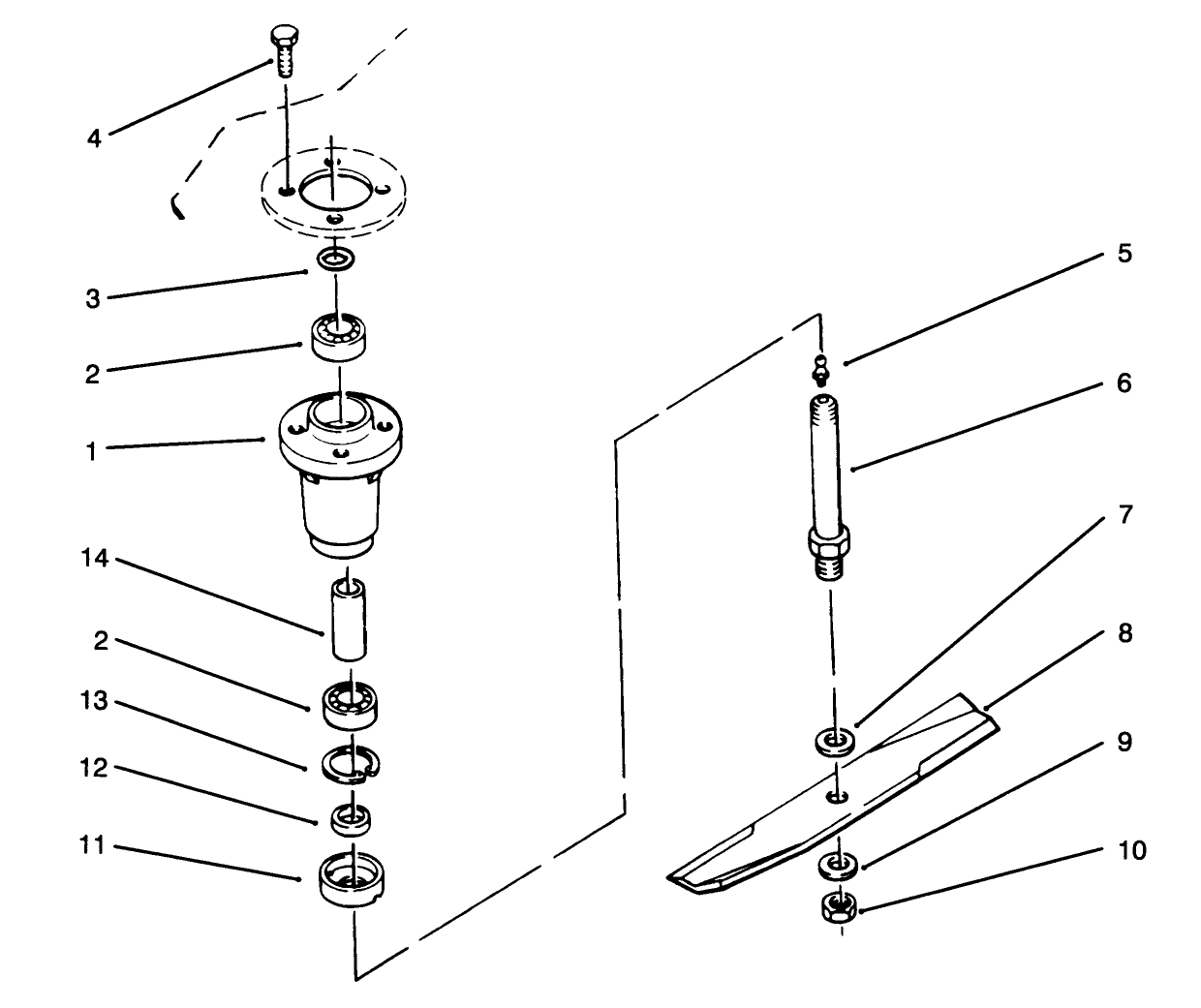 4
3
2
1
14
2
13
12
11
5
6
7
8
9
10