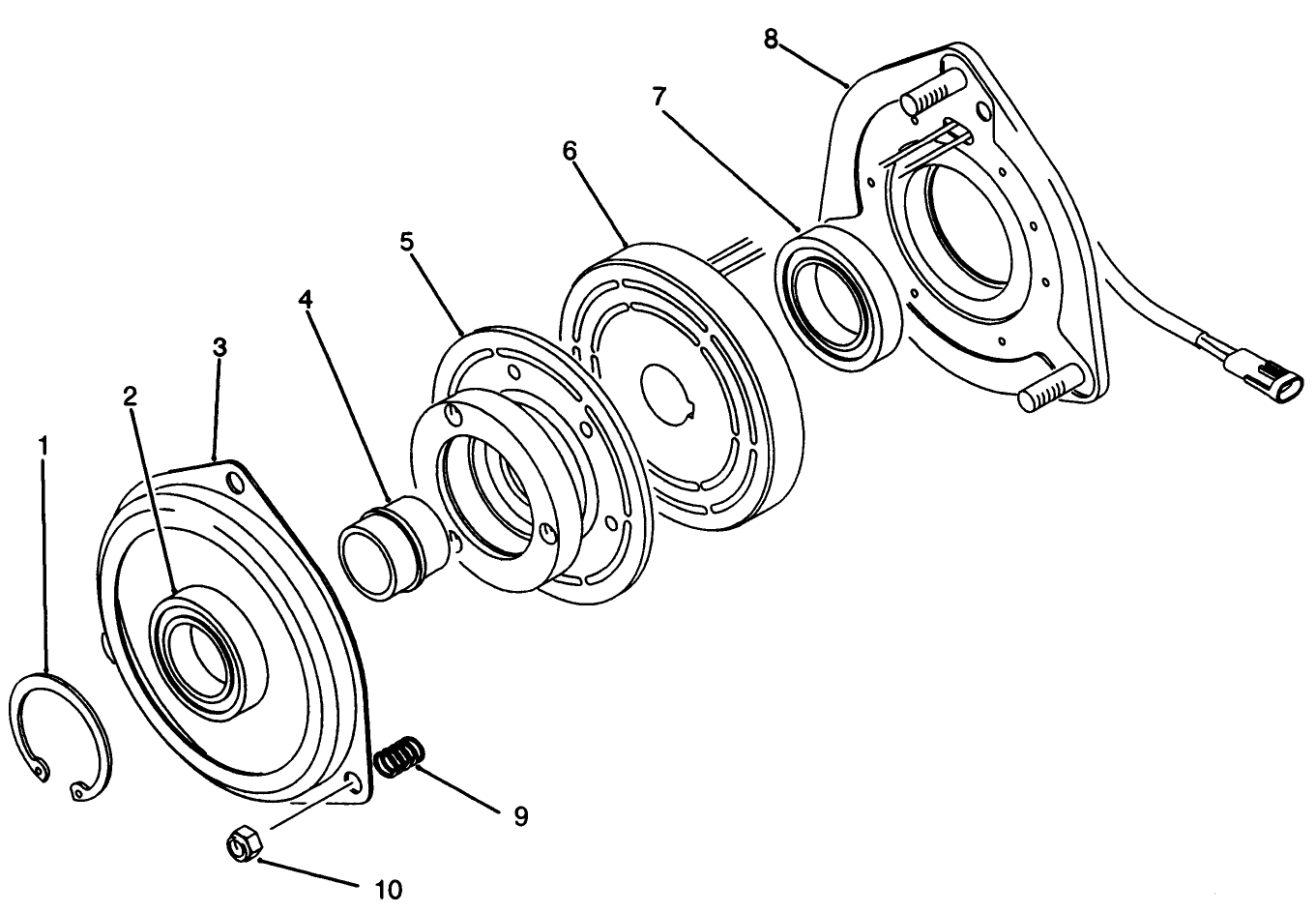 8
7
6
5
4
3
2
1
9
10