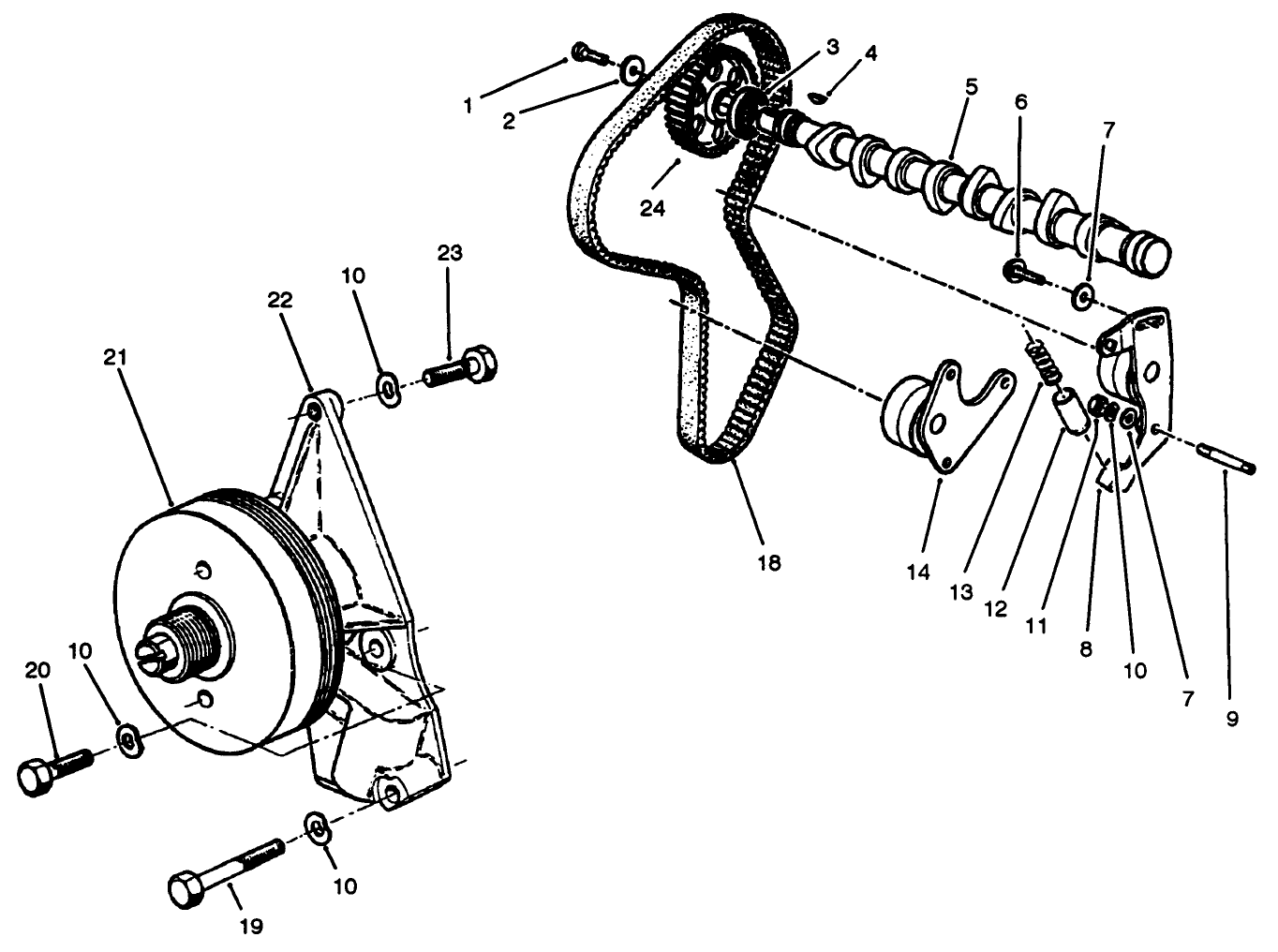 1
2
3
4
5
6
7
24
23
10
22
21
18
14
13
12
11
8
10
7
9
20
10
10
19