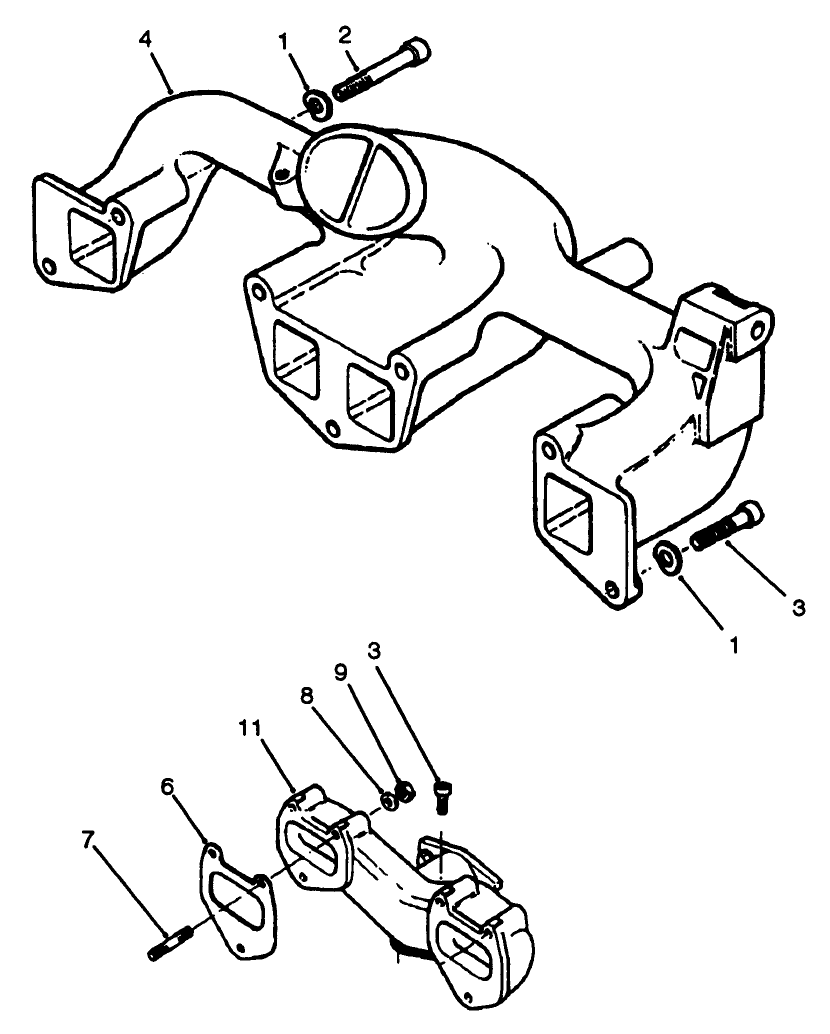 4
1
2
3
1
3
9
8
11
6
7