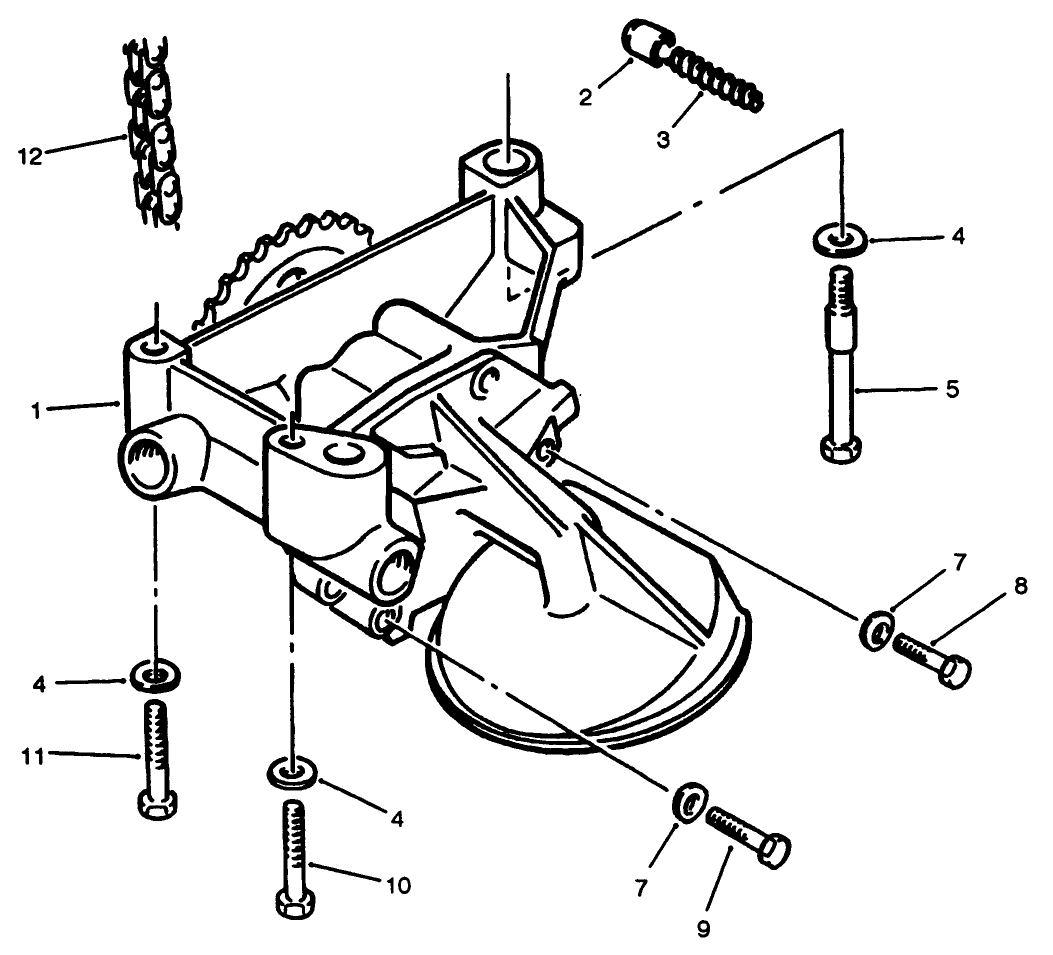 12
2
3
4
5
1
7
8
4
11
4
10
7
9