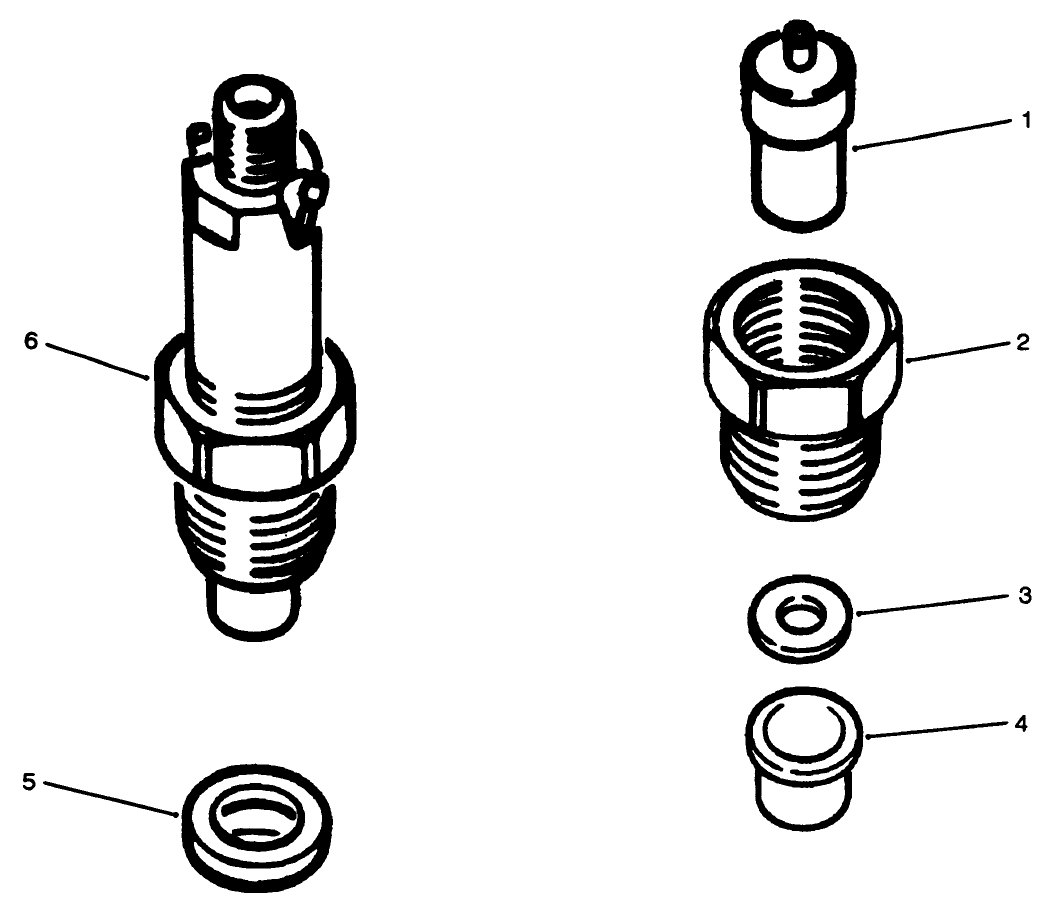 1
6
2
3
4
5