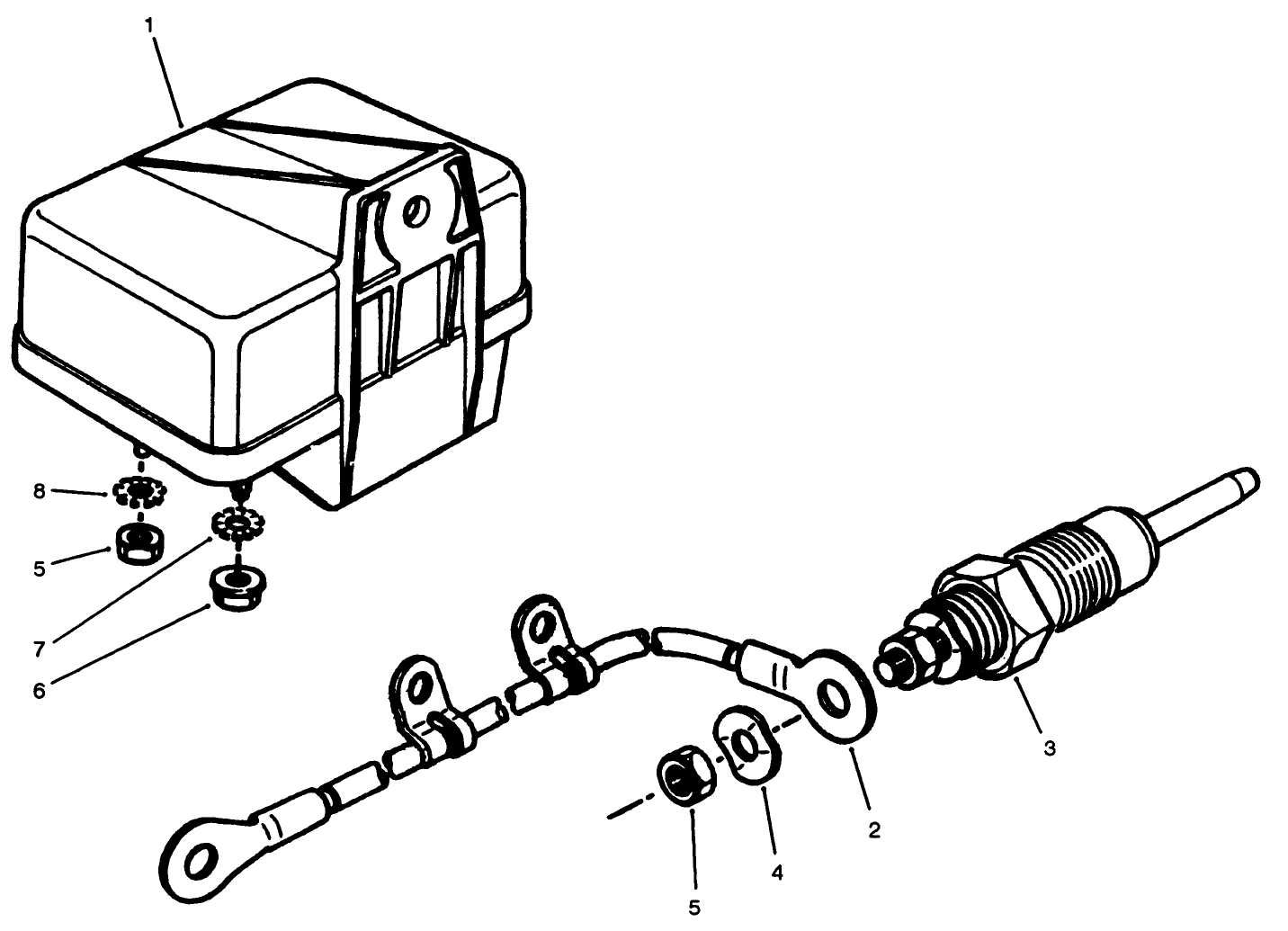 1
8
5
7
6
3
2
4
5