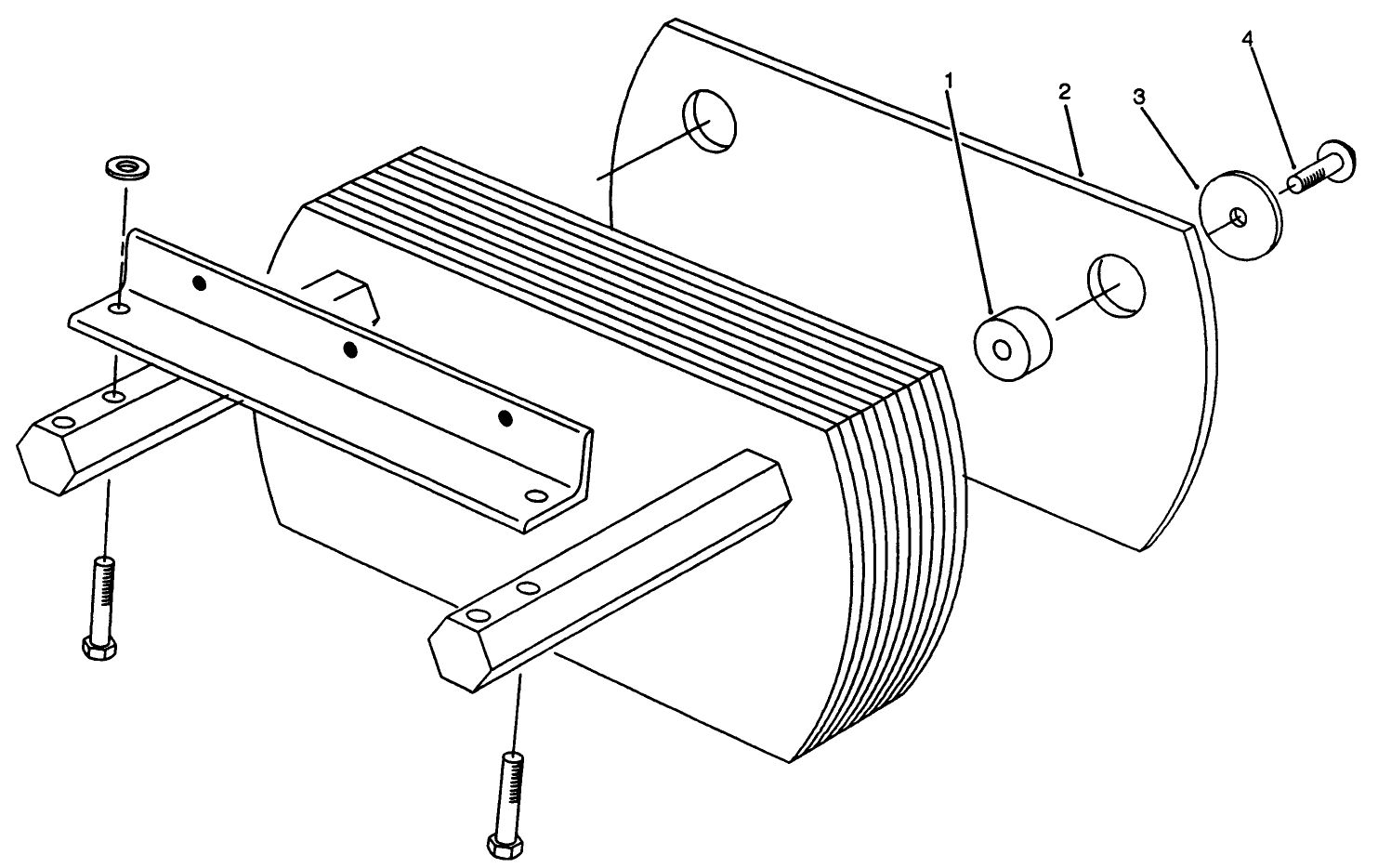 1
2
3
4