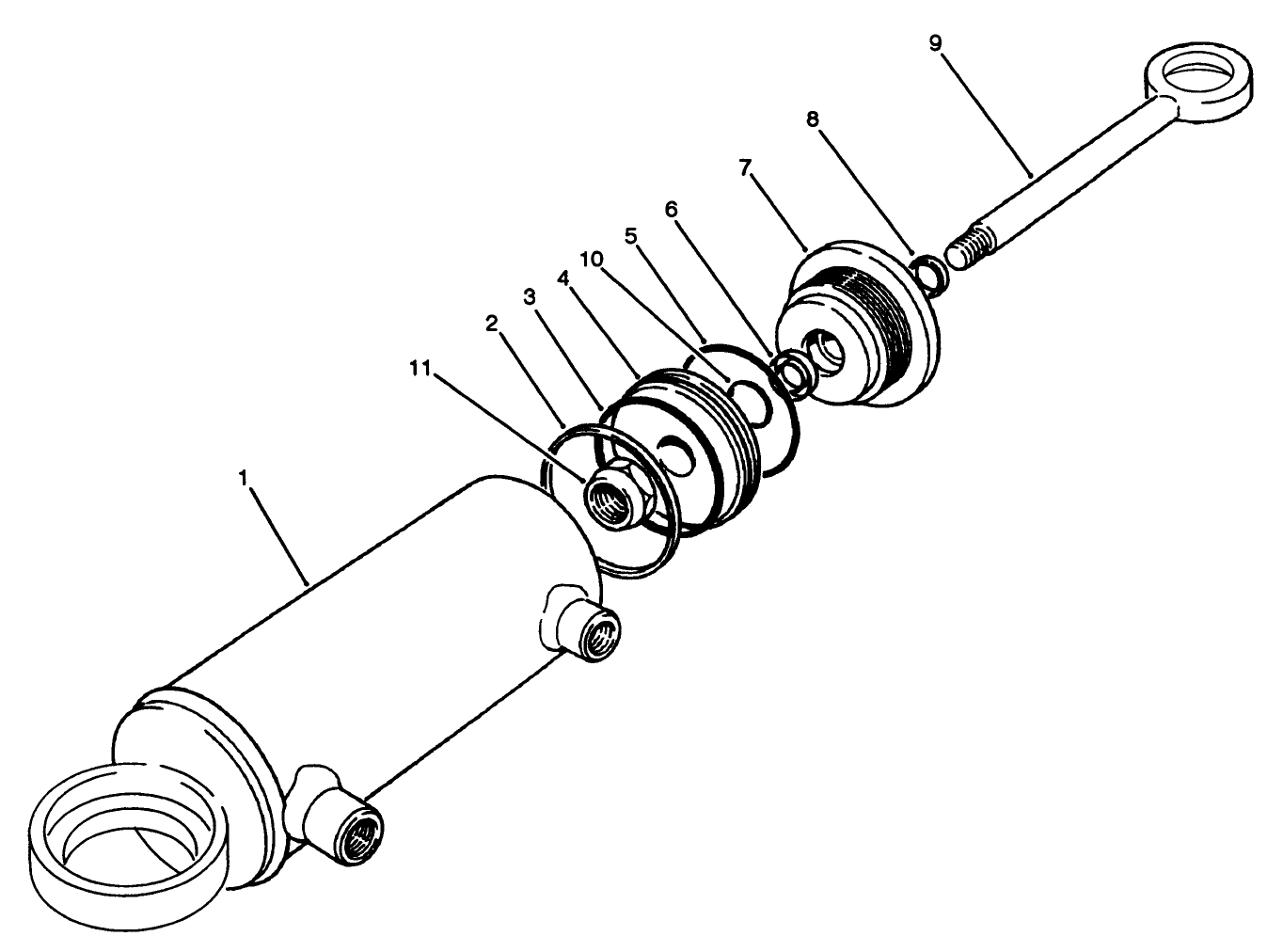 9
8
7
6
5
10
4
3
2
11
1