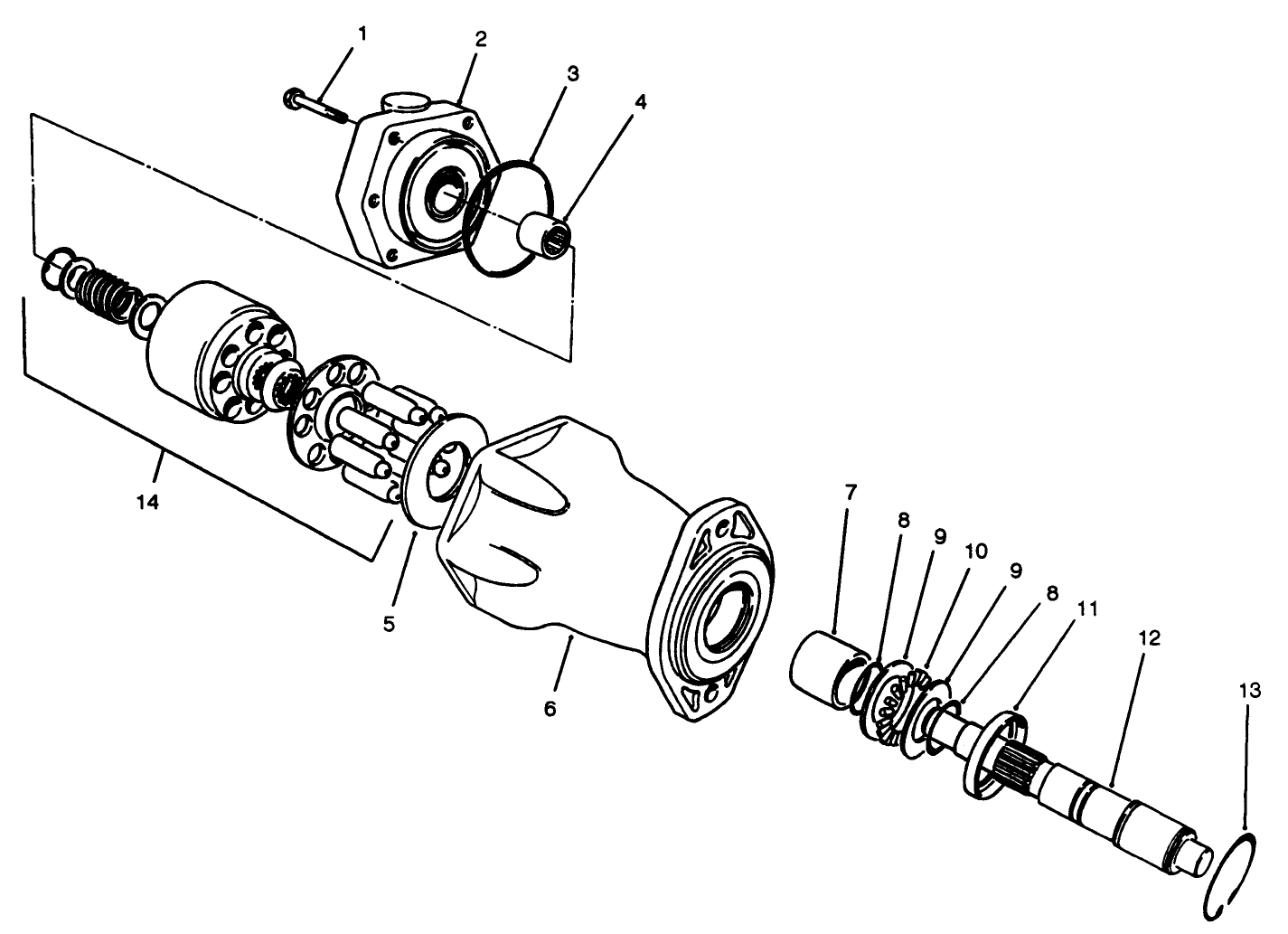 1
2
3
4
14
5
6
7
8
9
10
9
8
11
12
13