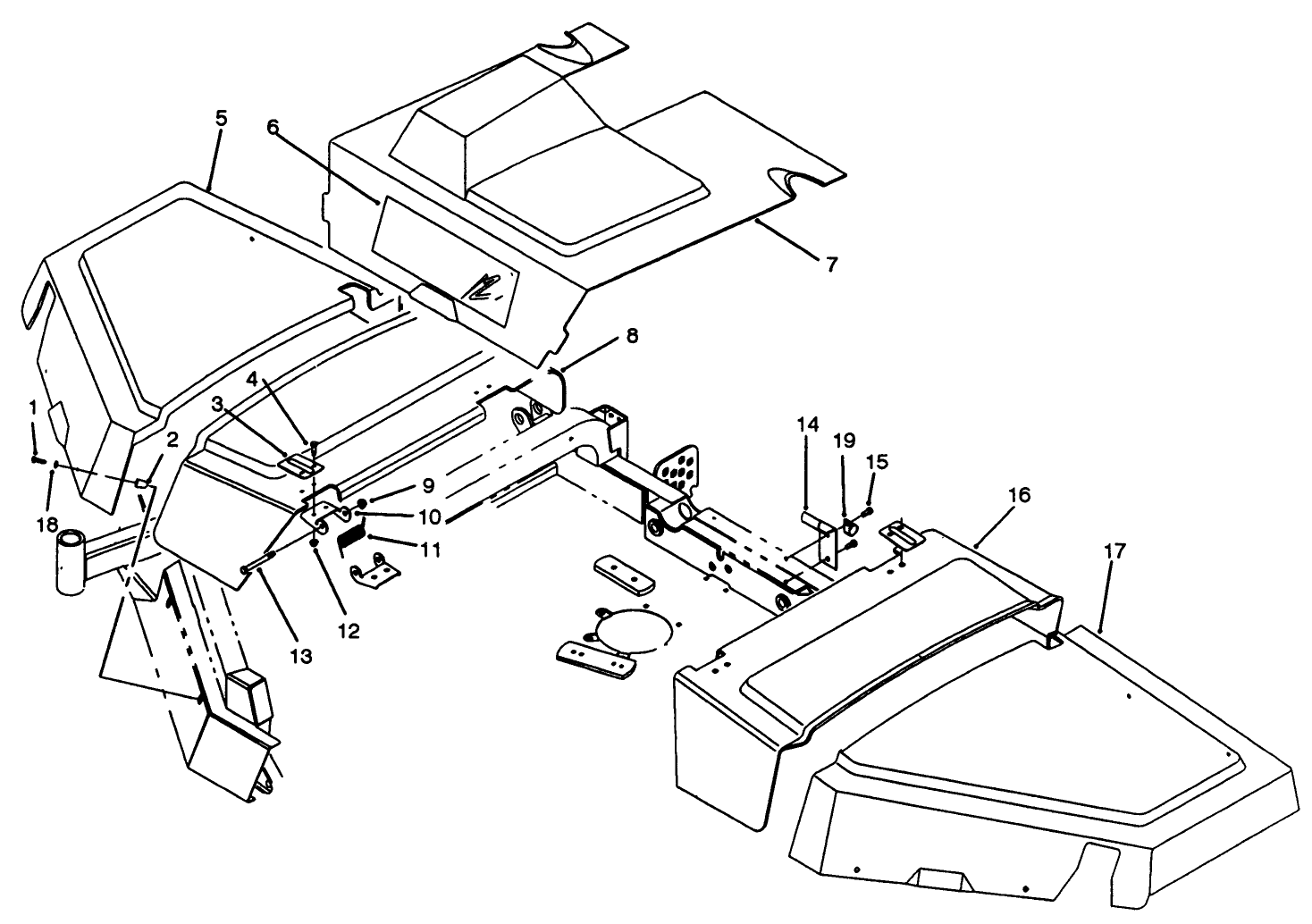 5
6
7
8
4
3
1
2
18
9
10
11
12
13
14
19
15
16
17