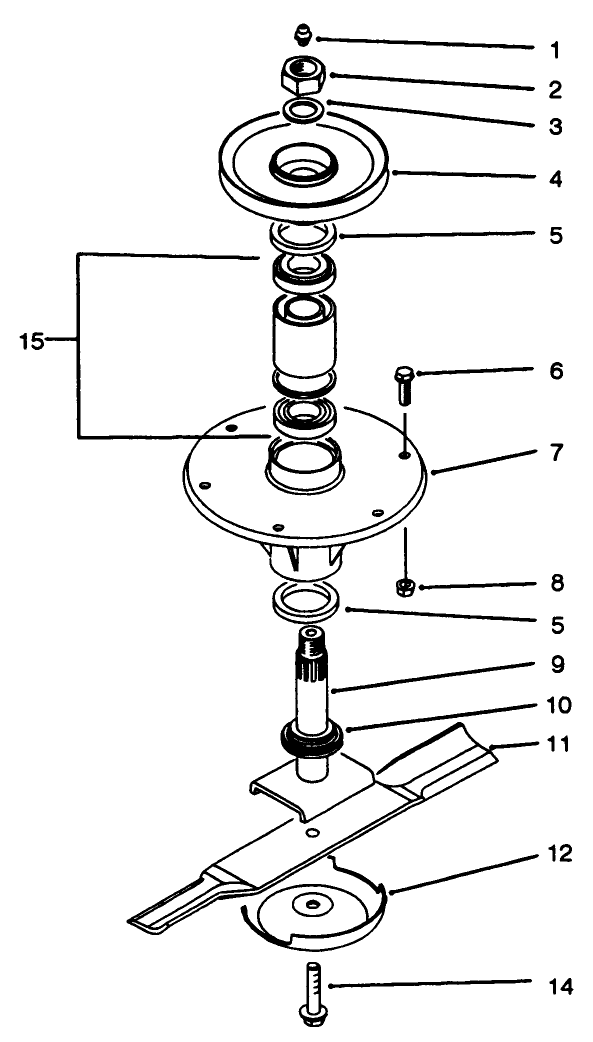 1
2
3
4
5
15
6
7
8
5
9
10
11
12
14