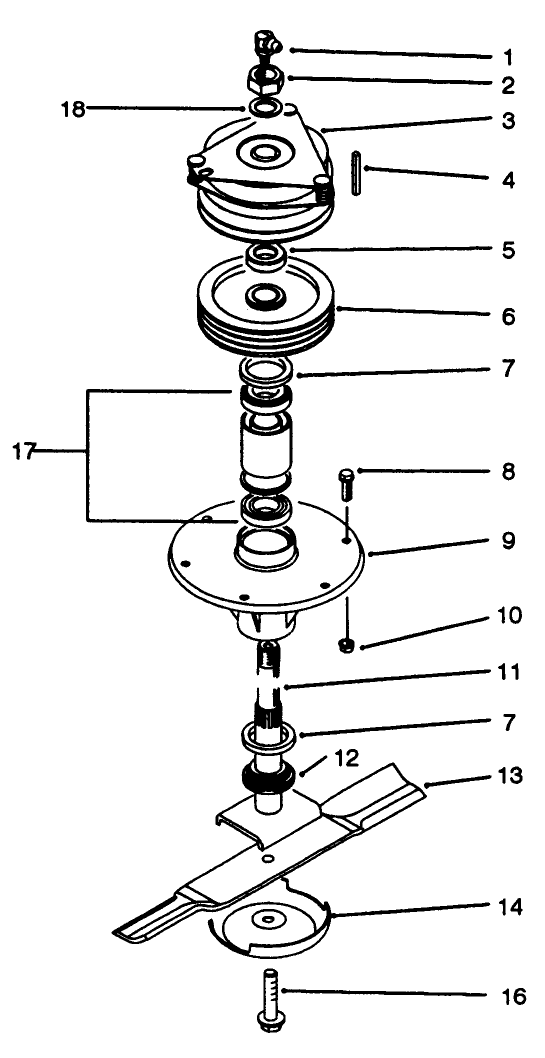 1
2
18
3
4
5
6
7
17
8
9
10
11
7
12
13
14
16