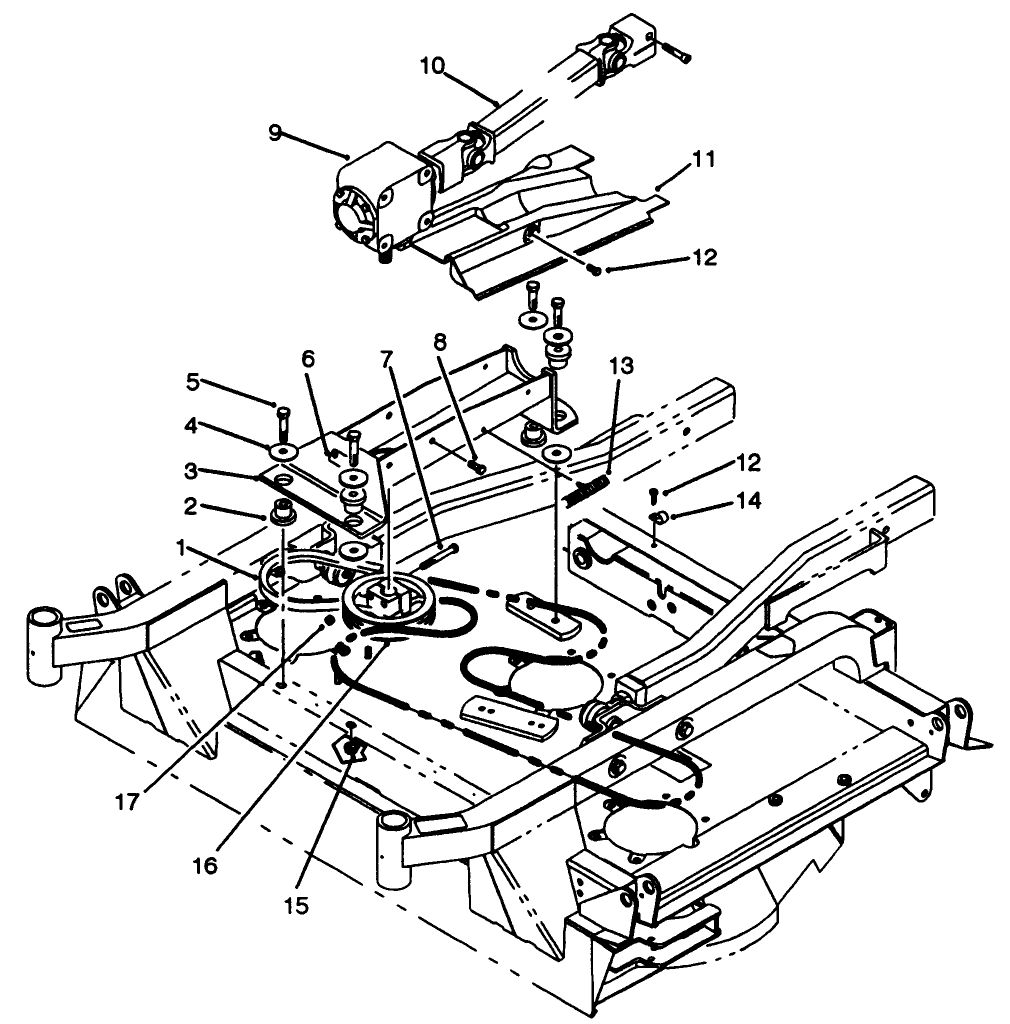 10
9
11
12
5
6
7
8
13
4
3
12
2
14
1
17
16
15