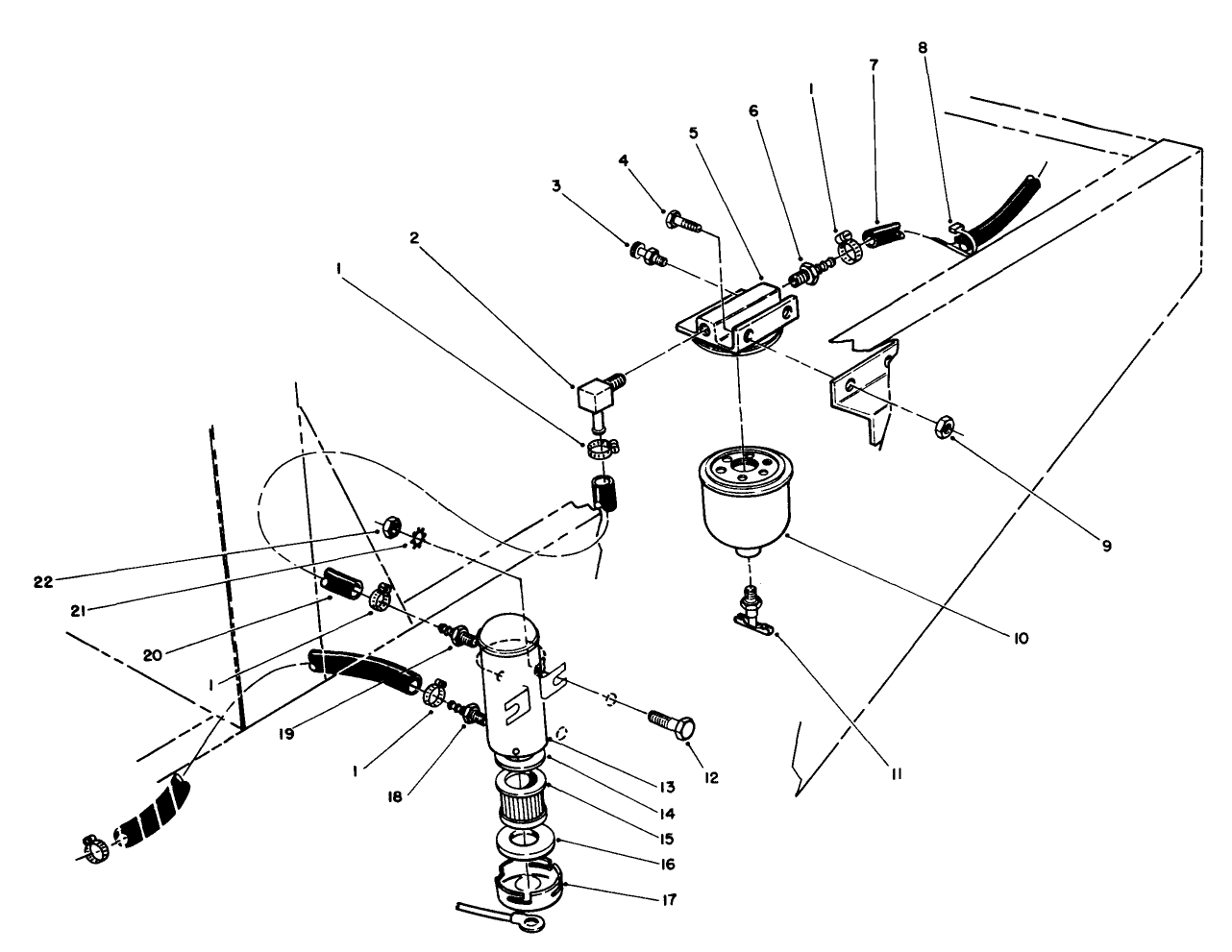 8
7
1
6
5
4
3
2
1
9
10
11
22
21
20
1
19
1
18
12
13
14
15
16
17