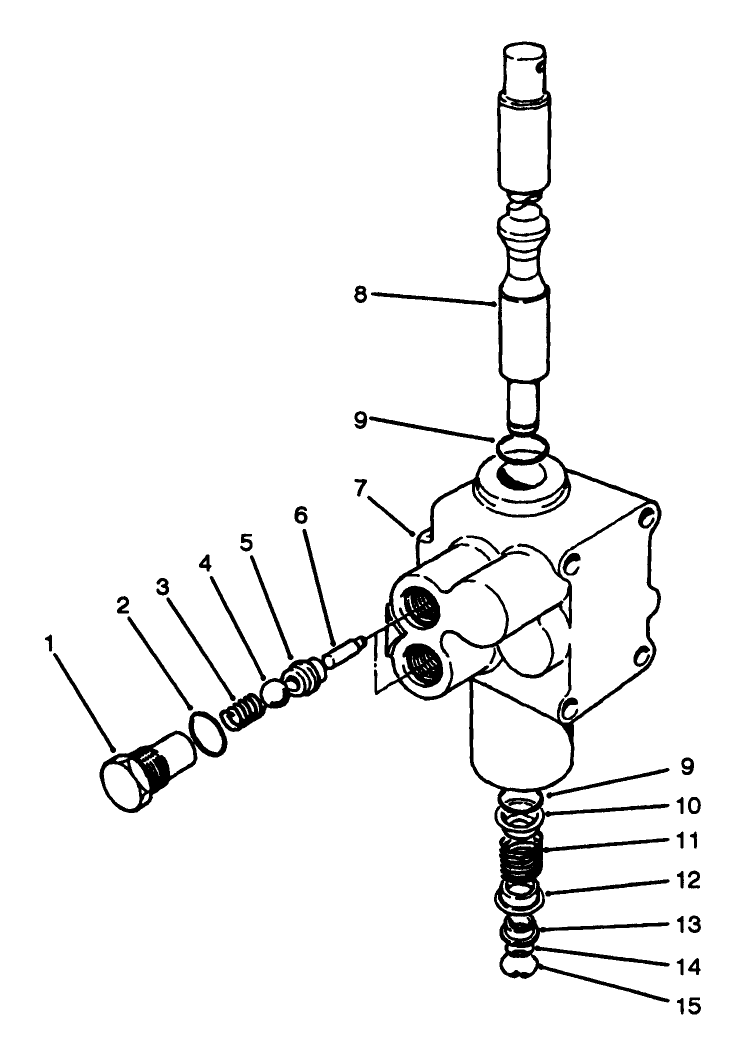 8
9
7
6
5
4
3
2
1
9
10
11
12
13
14
15