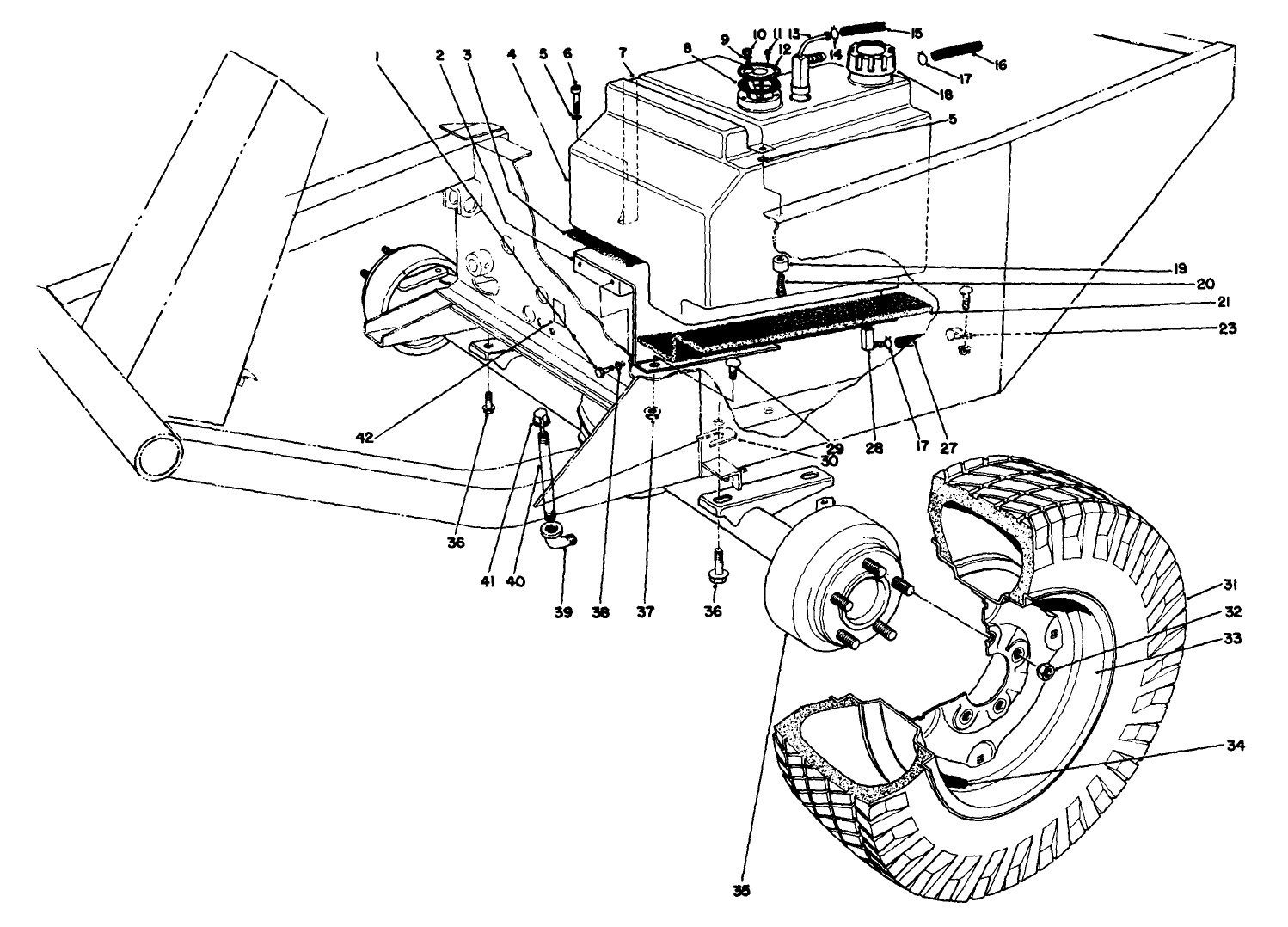 1 2 3 4 5 6 7 8 9 10 11 12 13 14 15 16 17 18 5 19 20 21 23 42 29 30 28 17 27 36 41 40 39 38 37 36 31 32 33 34 35